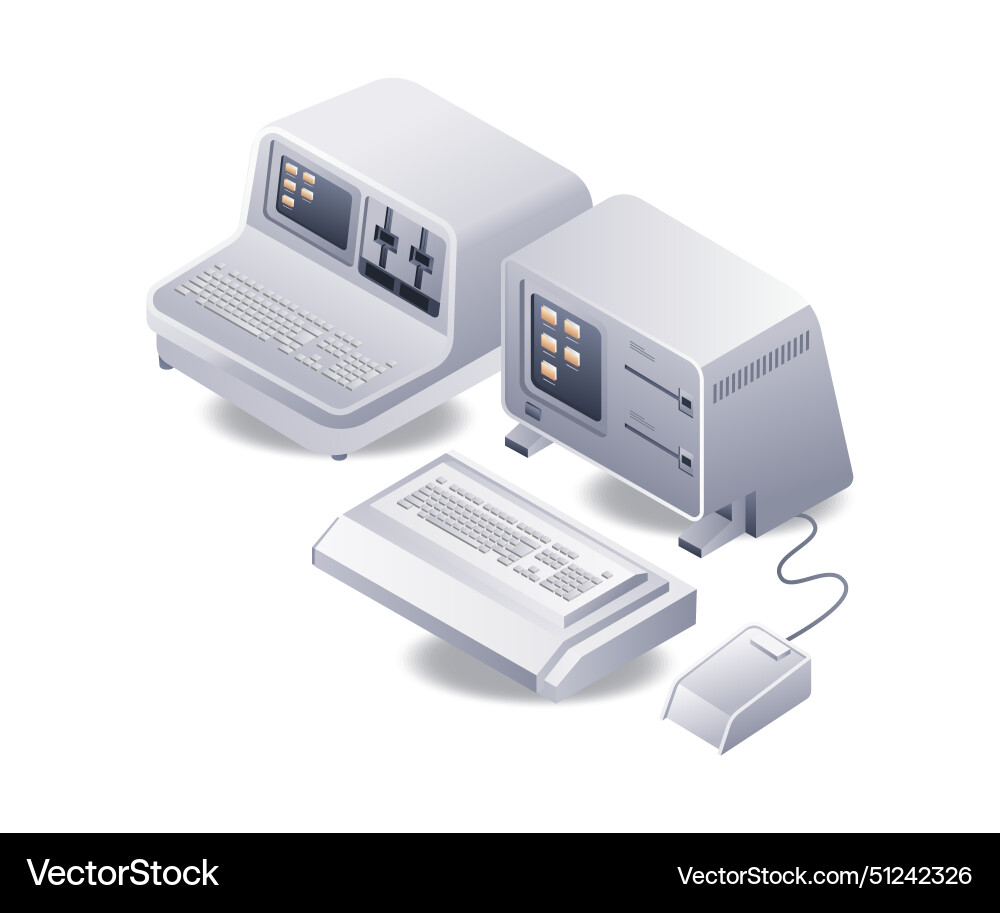 VectorStock

VectorStock.com/51242326