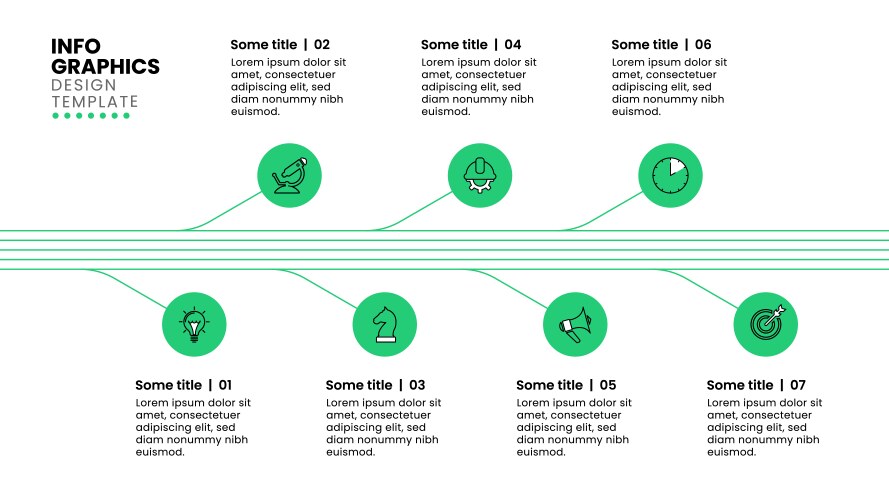 INFO GRAPHICS
DESIGN TEMPLATE

Some title | 02
Lorem ipsum dolor sit amet, consectetuer adipiscing elit, sed diam nonummy nibh euismod.

Some title | 04
Lorem ipsum dolor sit amet, consectetuer adipiscing elit, sed diam nonummy nibh euismod.

Some title | 06
Lorem ipsum dolor sit amet, consectetuer adipiscing elit, sed diam nonummy nibh euismod.

Some title | 01
Lorem ipsum dolor sit amet, consectetuer adipiscing elit, sed diam nonummy nibh euismod.

Some title | 03
Lorem ipsum dolor sit amet, consectetuer adipiscing elit, sed diam nonummy nibh euismod.

Some title | 05
Lorem ipsum dolor sit amet, consectetuer adipiscing elit, sed diam nonummy nibh euismod.

Some title | 07
Lorem ipsum dolor sit amet, consectetuer adipiscing elit, sed diam nonummy nibh euismod.