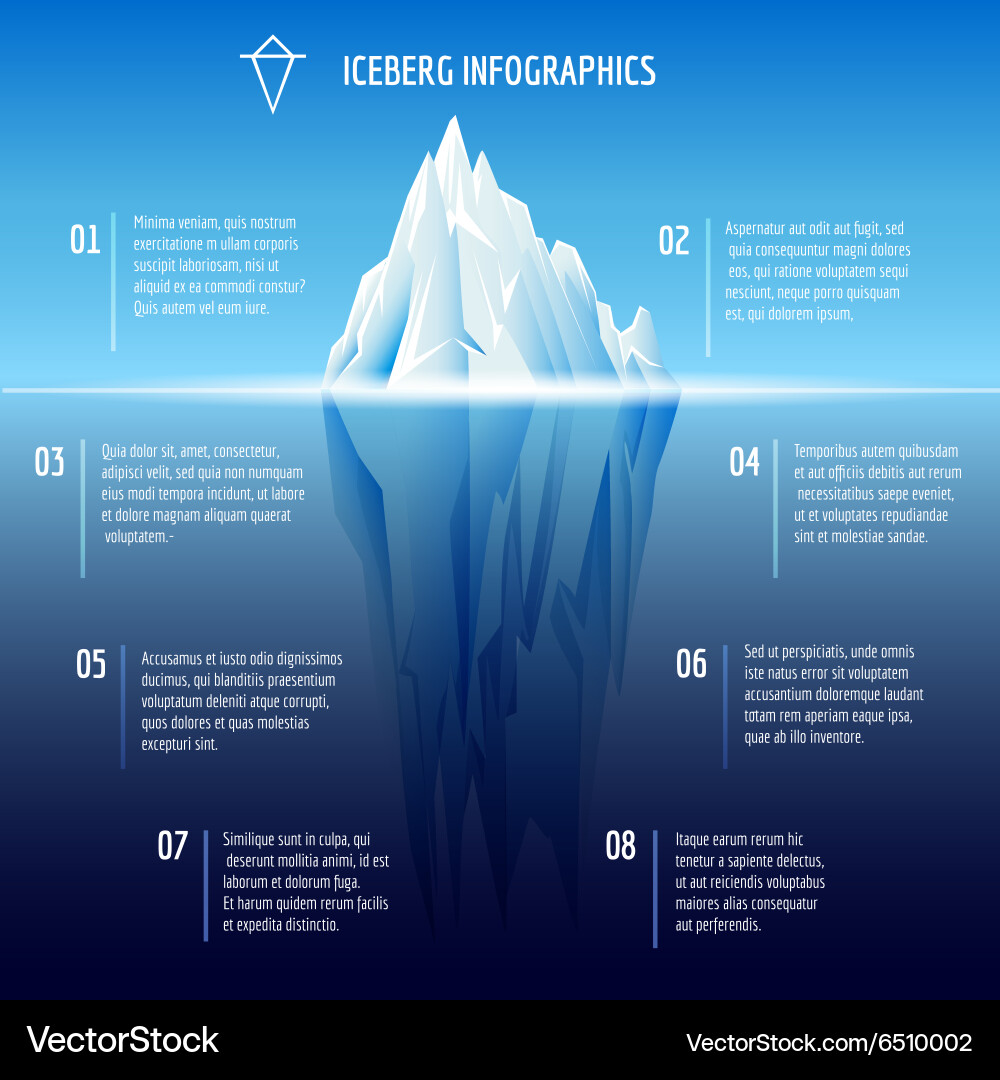 ICEBERG INFOGRAPHICS

01
Minima veniam, quis nostrum exercitatione m ullam corporis suscipit laboriosam, nisi ut aliquid ex ea commodi constur? Quis autem vel eum iure.

02
Aspernatur aut odit aut fugit, sed quia consequuntur magni dolores eos, qui ratione voluptatem sequi nesciunt, neque porro quisquam est, qui dolorem ipsum,

03
Quia dolor sit, amet, consectetur, adipisci velit, sed quia non numquam eius modi tempora incidunt, ut labore et dolore magnam aliquam quaerat voluptatem.-

04
Temporibus autem quibusdam et aut officiis debitis aut rerum necessitatibus saepe eveniet, ut et voluptates repudiandae sint et molestiae sandae.

05
Accusamus et iusto odio dignissimos ducimus, qui blanditiis praesentium voluptatum deleniti atque corrupti, quos dolores et quas molestias excepturi sint.

06
Sed ut perspiciatis, unde omnis iste natus error sit voluptatem accusantium doloremque laudant totam rem aperiam eaque ipsa, quae ab illo inventore.

07
Similique sunt in culpa, qui deserunt mollitia animi, id est laborum et dolorum fuga. Et harum quidem rerum facilis et expedita distinctio.

08
Itaque earum rerum hic tenetur a sapiente delectus, ut aut reiciendis voluptabus maiores alias consequatur aut perferendis.

VectorStock
VectorStock.com/6510002