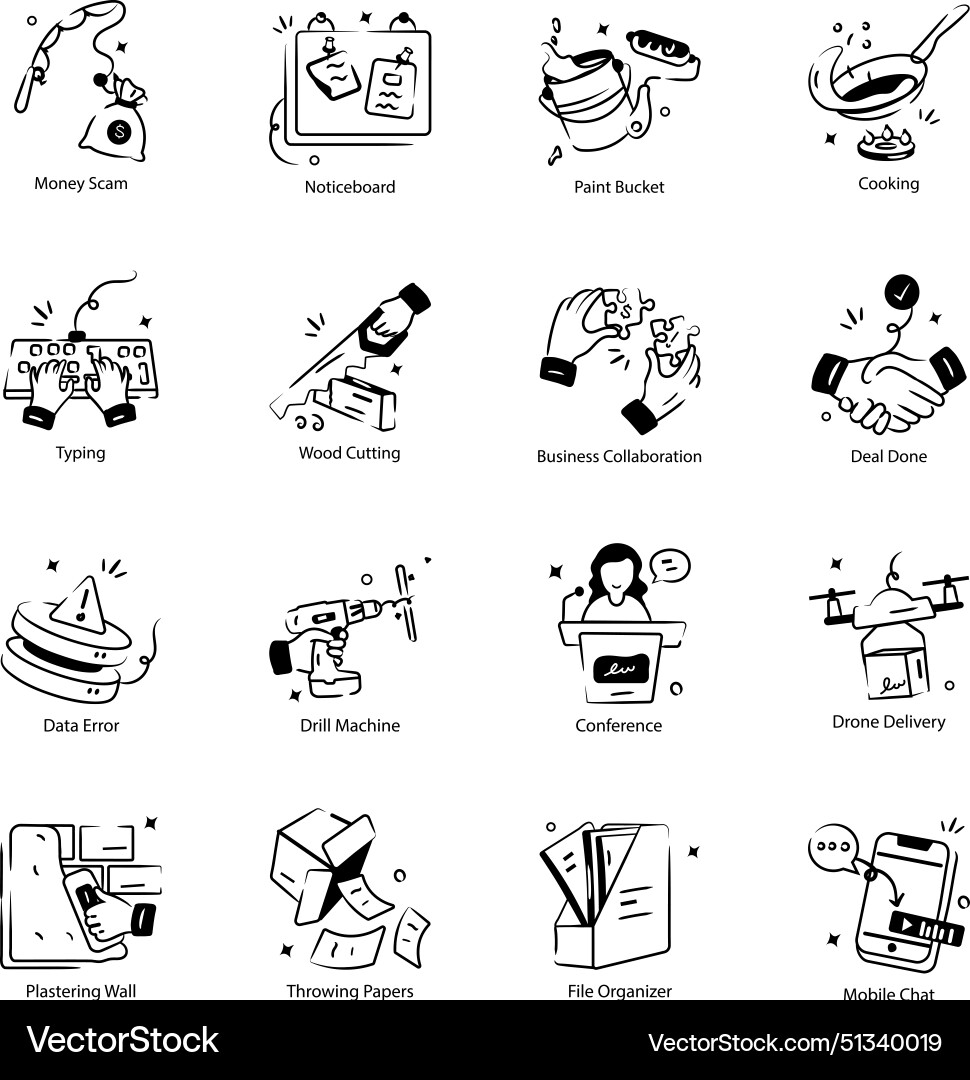 Money Scam

Noticeboard

Paint Bucket

Cooking

Typing

Wood Cutting

Business Collaboration

Deal Done

Data Error

Drill Machine

Conference

Drone Delivery

Plastering Wall

Throwing Papers

File Organizer

Mobile Chat

VectorStock

VectorStock.com/51340019