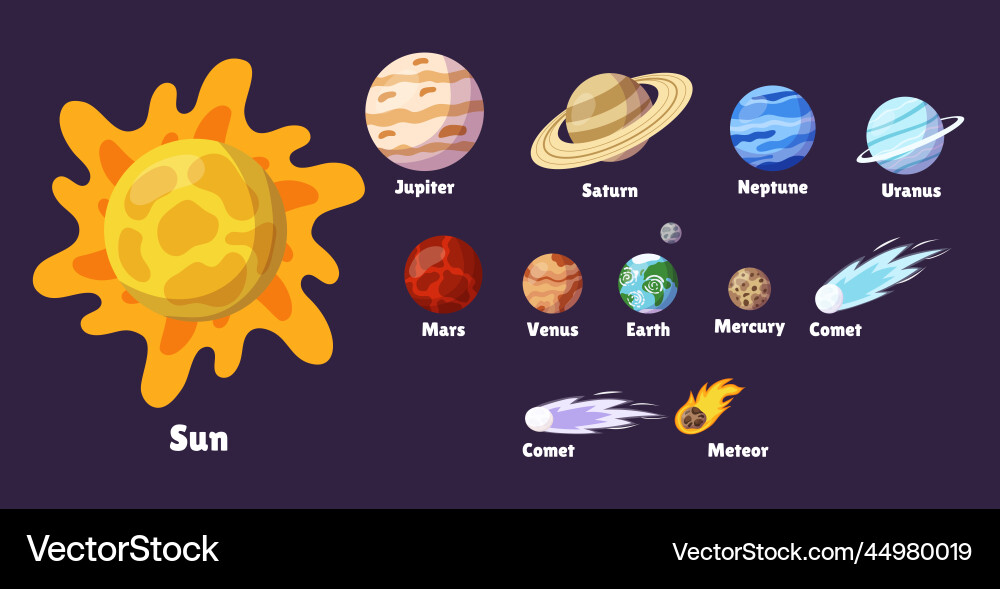 Sun

Jupiter

Saturn

Neptune

Uranus

Mars

Venus

Earth

Mercury

Comet

Comet

Meteor

VectorStock

VectorStock.com/44980019