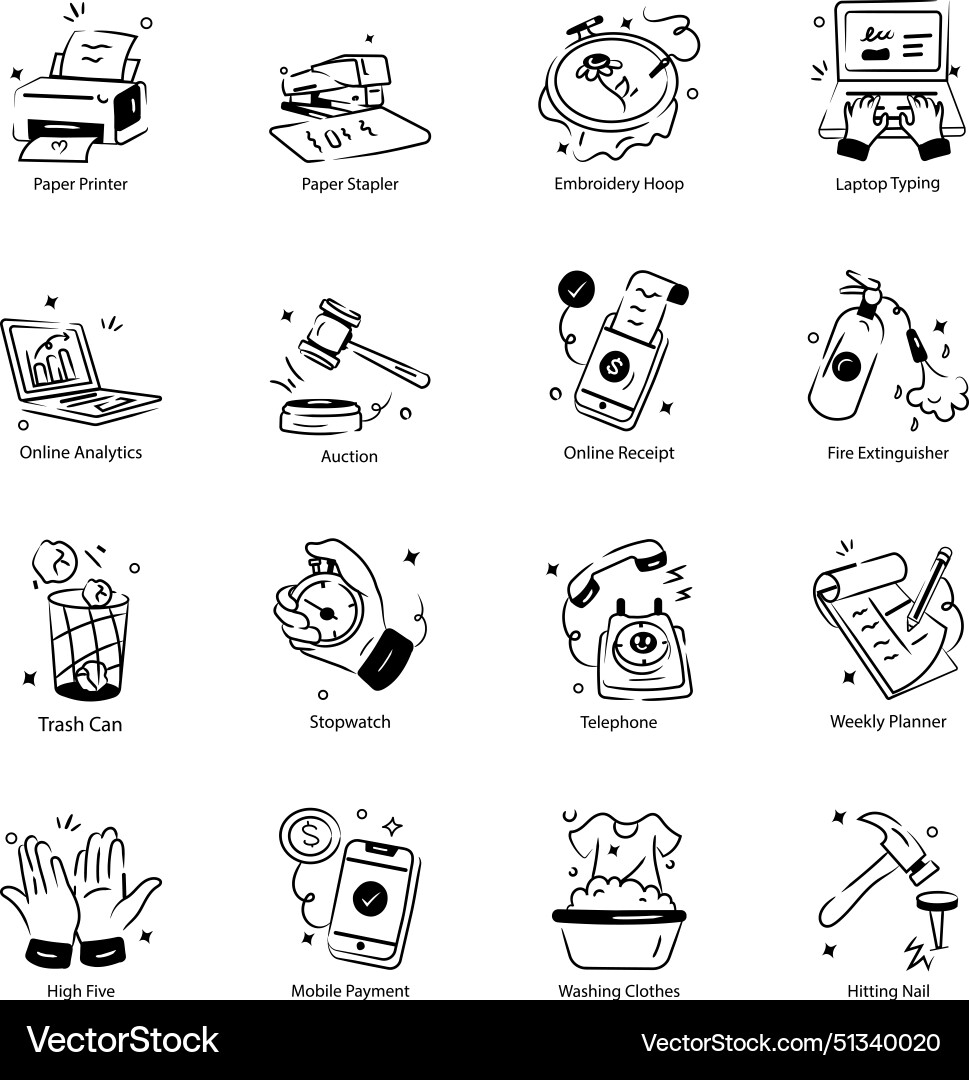 Paper Printer

Paper Stapler

Embroidery Hoop

Laptop Typing

Online Analytics

Auction

Online Receipt

Fire Extinguisher

Trash Can

Stopwatch

Telephone

Weekly Planner

High Five

Mobile Payment

Washing Clothes

Hitting Nail

VectorStock

VectorStock.com/51340020