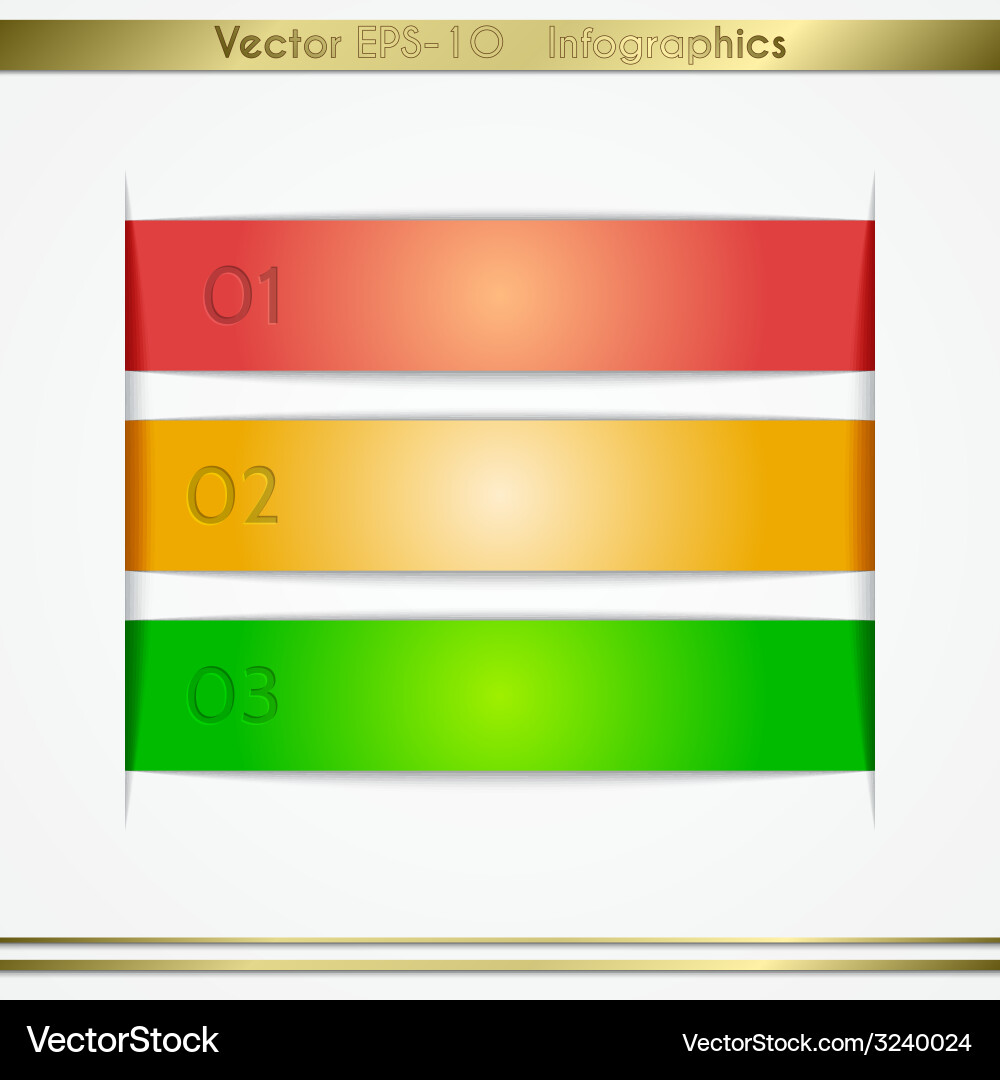 Vector EPS-10 Infographics

01

02

03

VectorStock

VectorStock.com/3240024