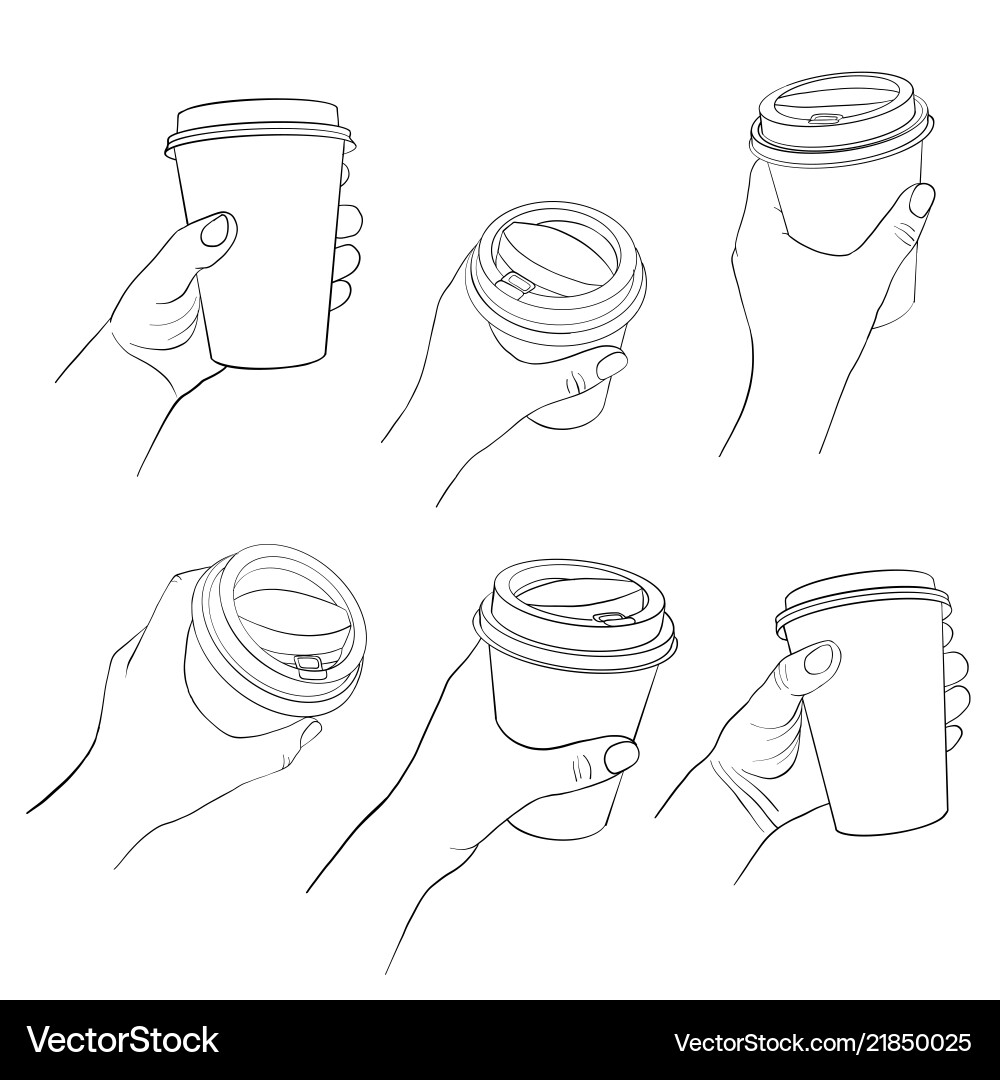 VectorStock®

VectorStock.com/21850025