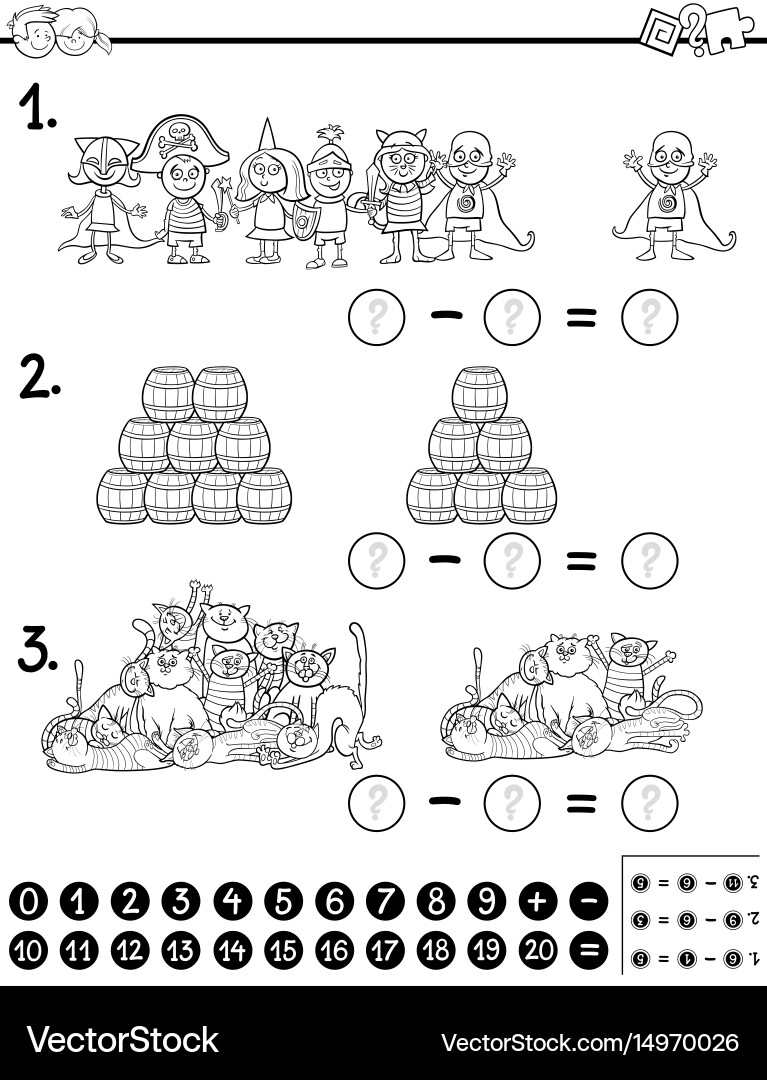 1.

? − ? = ?

2.

? − ? = ?

3.

? − ? = ?

0 1 2 3 4 5 6 7 8 9 + −
10 11 12 13 14 15 16 17 18 19 20 =

3. 11 − 6 = 5
2. 9 − 6 = 3
1. 6 − 1 = 5

VectorStock
VectorStock.com/14970026