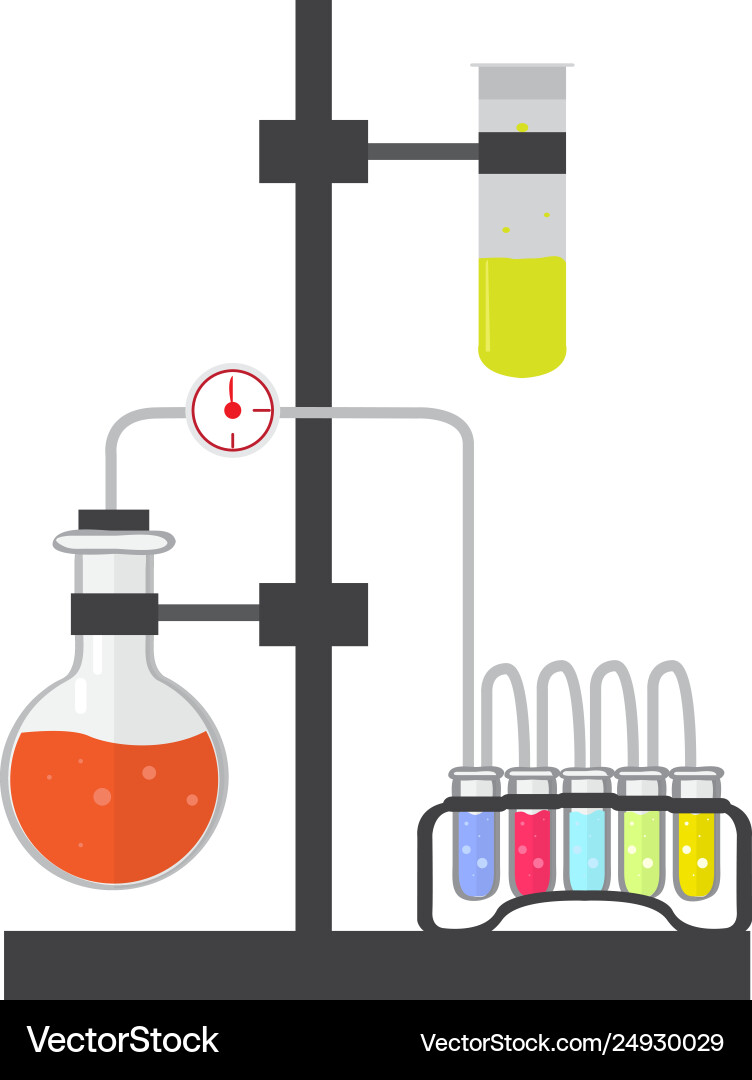 VectorStock

VectorStock.com/24930029