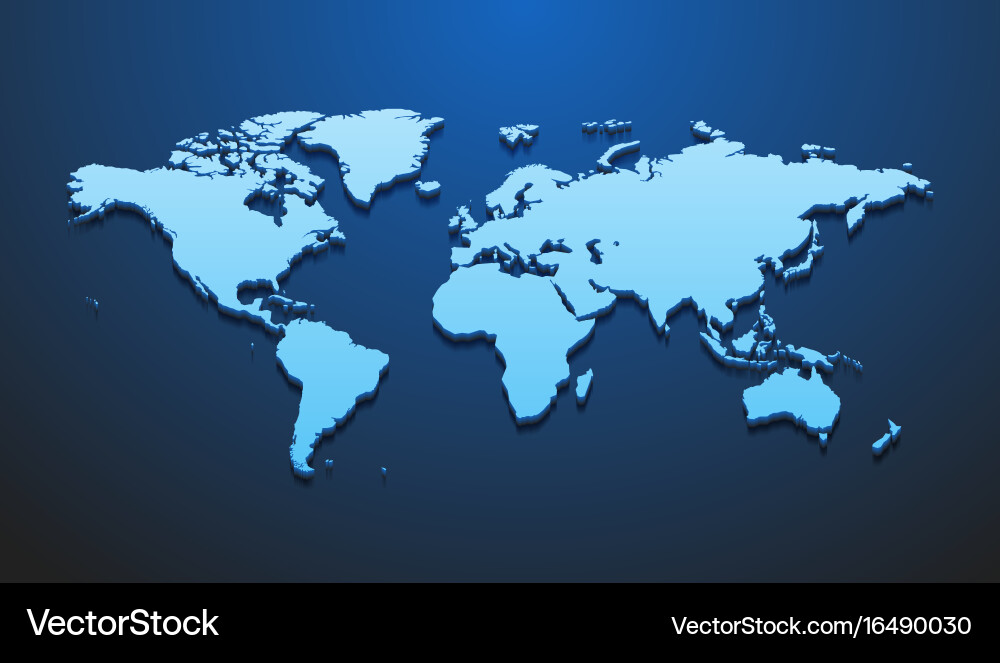 VectorStock

VectorStock.com/16490030