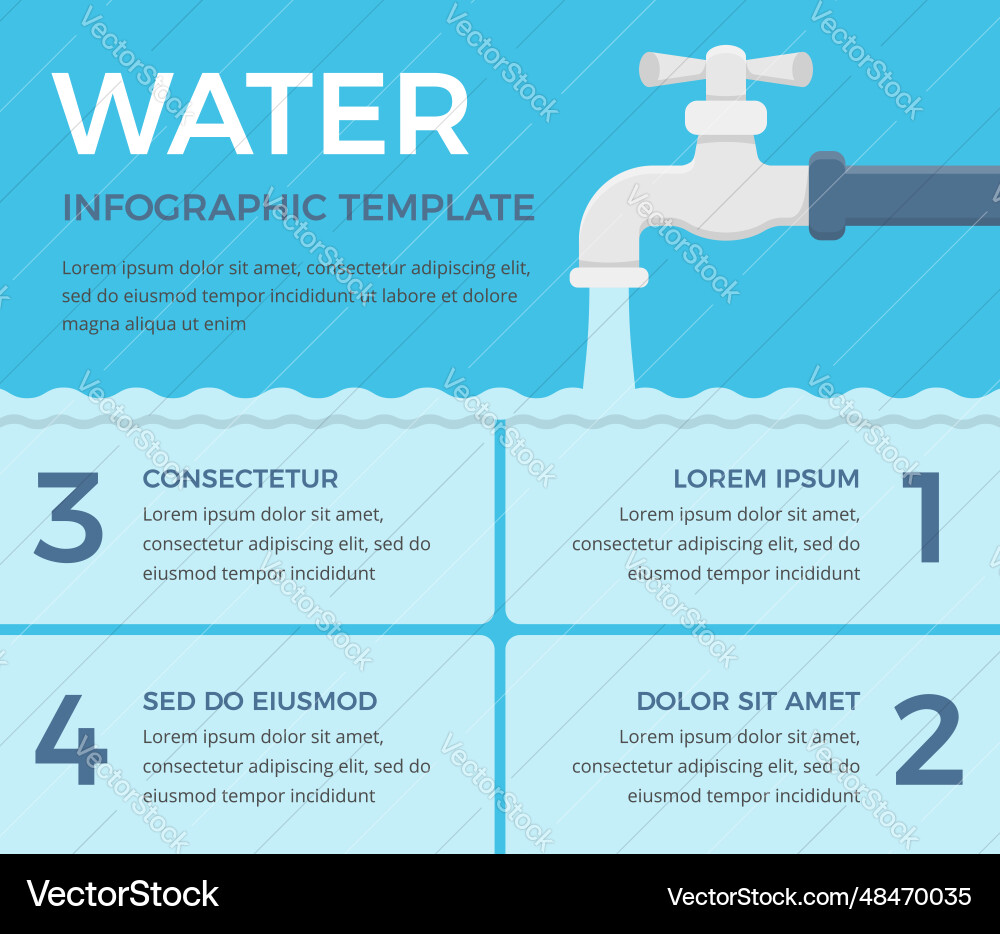 WATER

INFOGRAPHIC TEMPLATE

Lorem ipsum dolor sit amet, consectetur adipiscing elit, sed do eiusmod tempor incididunt ut labore et dolore magna aliqua ut enim

3
CONSECTETUR
Lorem ipsum dolor sit amet, consectetur adipiscing elit, sed do eiusmod tempor incididunt

LOREM IPSUM
Lorem ipsum dolor sit amet, consectetur adipiscing elit, sed do eiusmod tempor incididunt
1

4
SED DO EIUSMOD
Lorem ipsum dolor sit amet, consectetur adipiscing elit, sed do eiusmod tempor incididunt

DOLOR SIT AMET
Lorem ipsum dolor sit amet, consectetur adipiscing elit, sed do eiusmod tempor incididunt
2

VectorStock

VectorStock.com/48470035