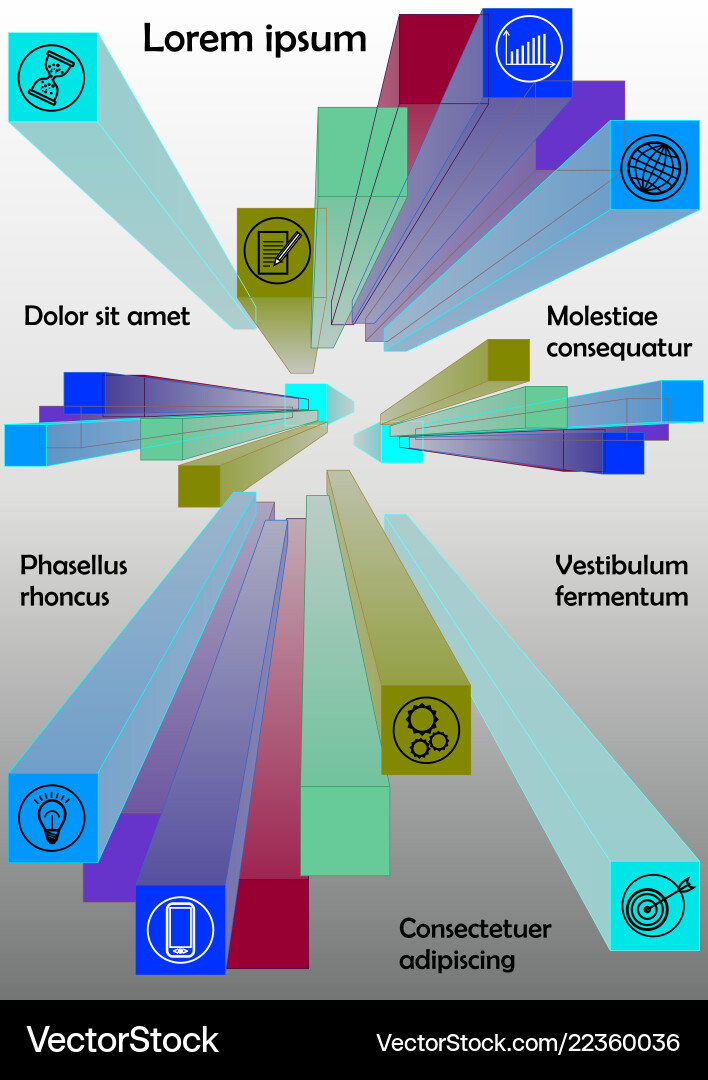 Lorem ipsum

Dolor sit amet

Molestiae consequatur

Phasellus rhoncus

Vestibulum fermentum

Consectetuer adipiscing

VectorStock

VectorStock.com/22360036