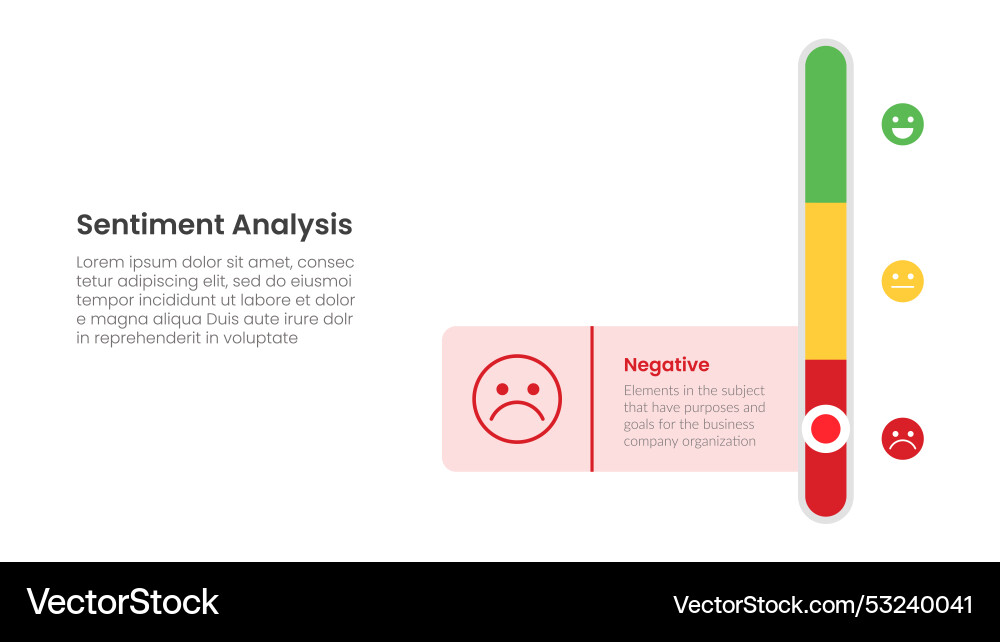 Sentiment Analysis

Lorem ipsum dolor sit amet, consec tetur adipiscing elit, sed do eiusmoi tempor incididunt ut labore et dolor e magna aliqua Duis aute irure dolr in reprehenderit in voluptate

Negative

Elements in the subject that have purposes and goals for the business company organization

VectorStock

VectorStock.com/53240041