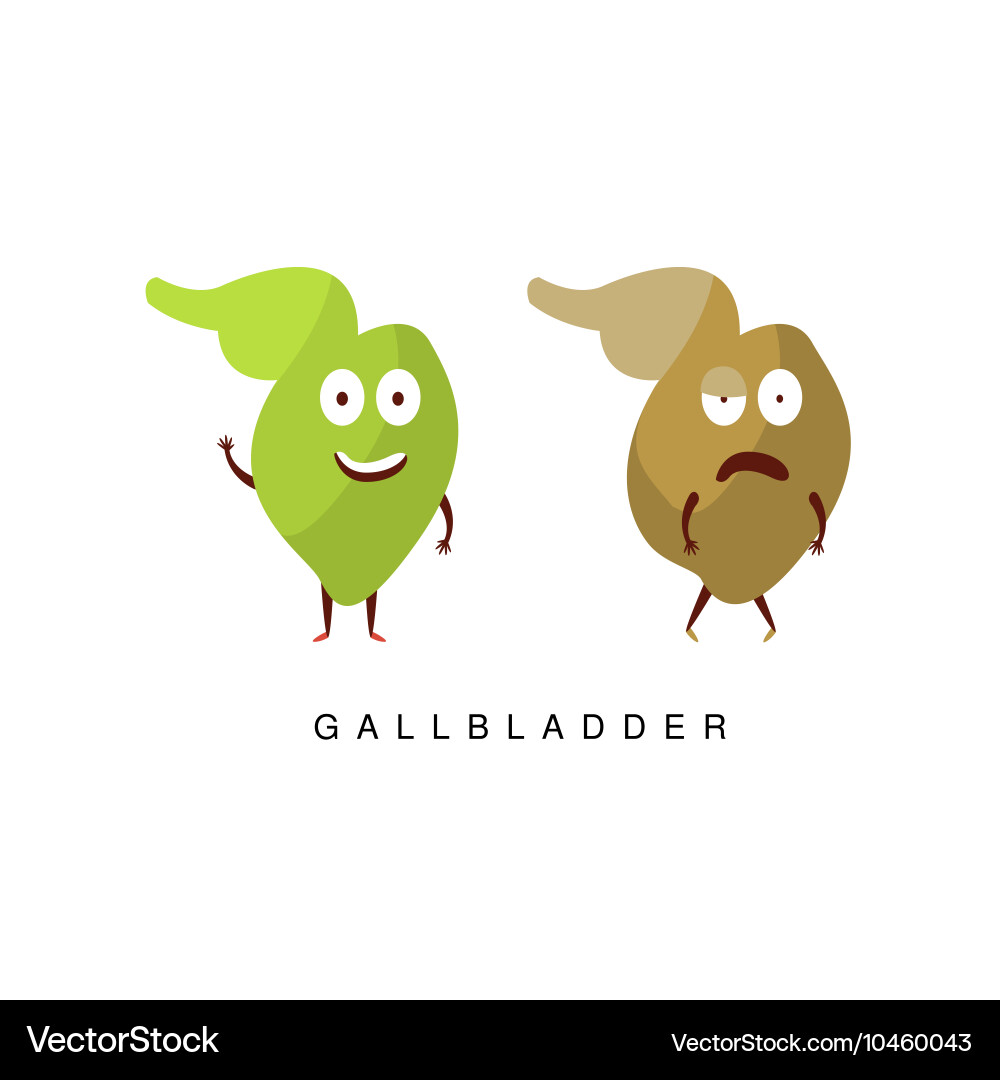 GALLBLADDER

VectorStock

VectorStock.com/10460043