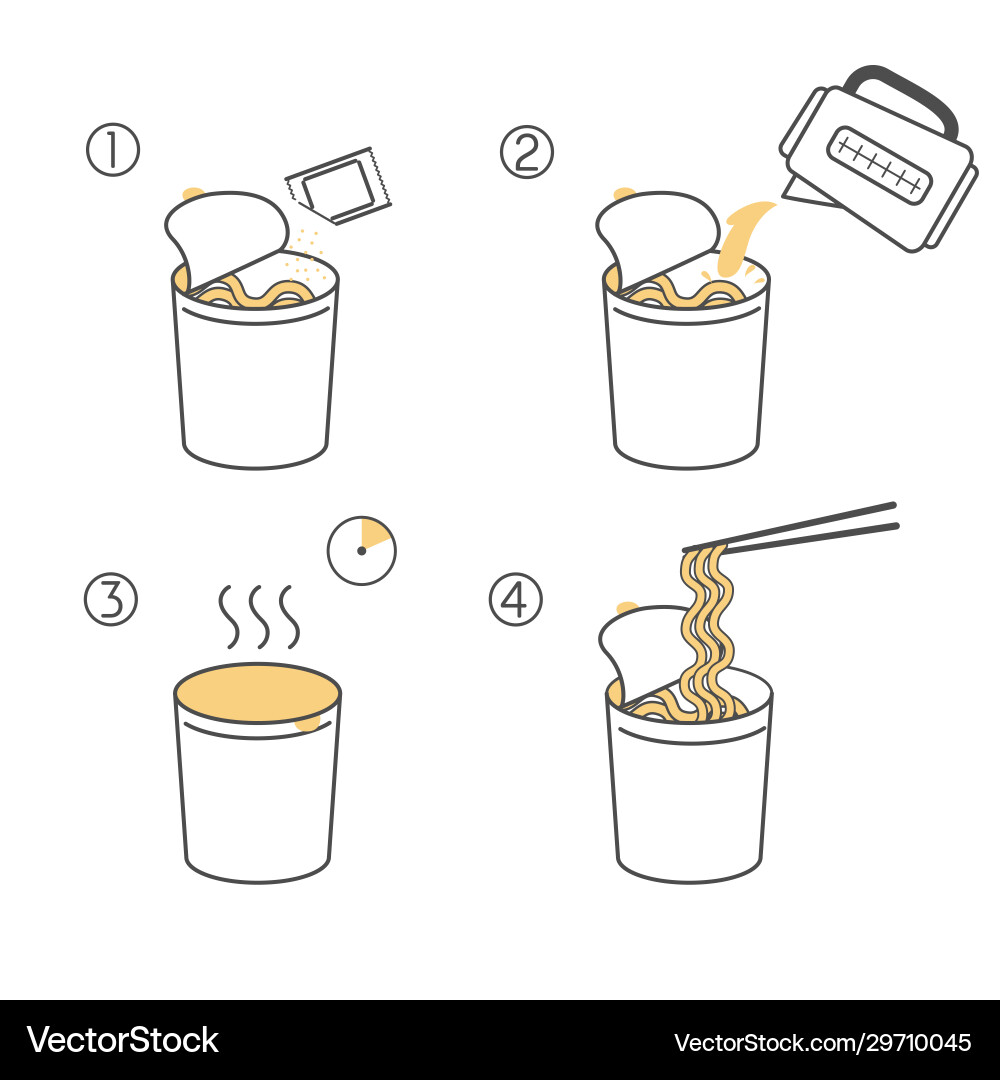 ①
②
③
④

VectorStock
VectorStock.com/29710045