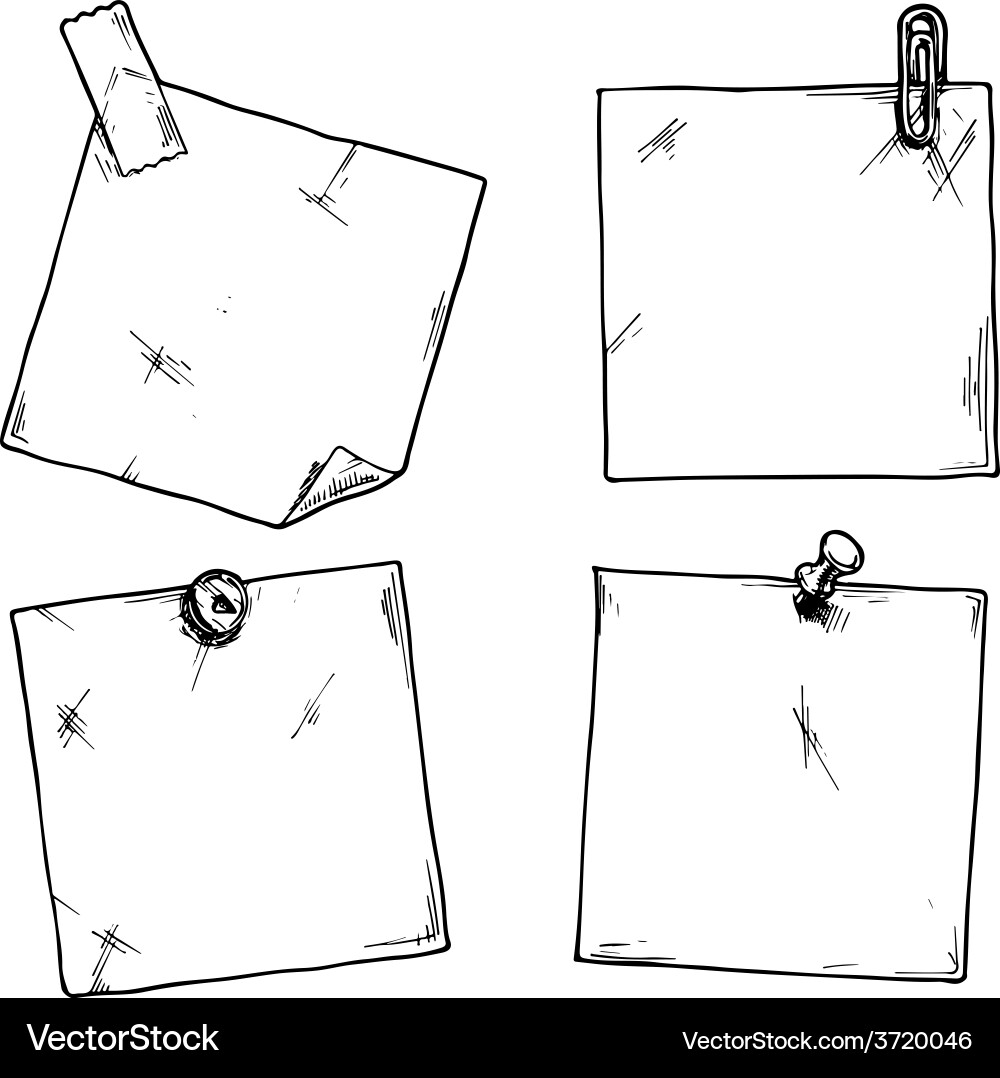 VectorStock®

VectorStock.com/3720046