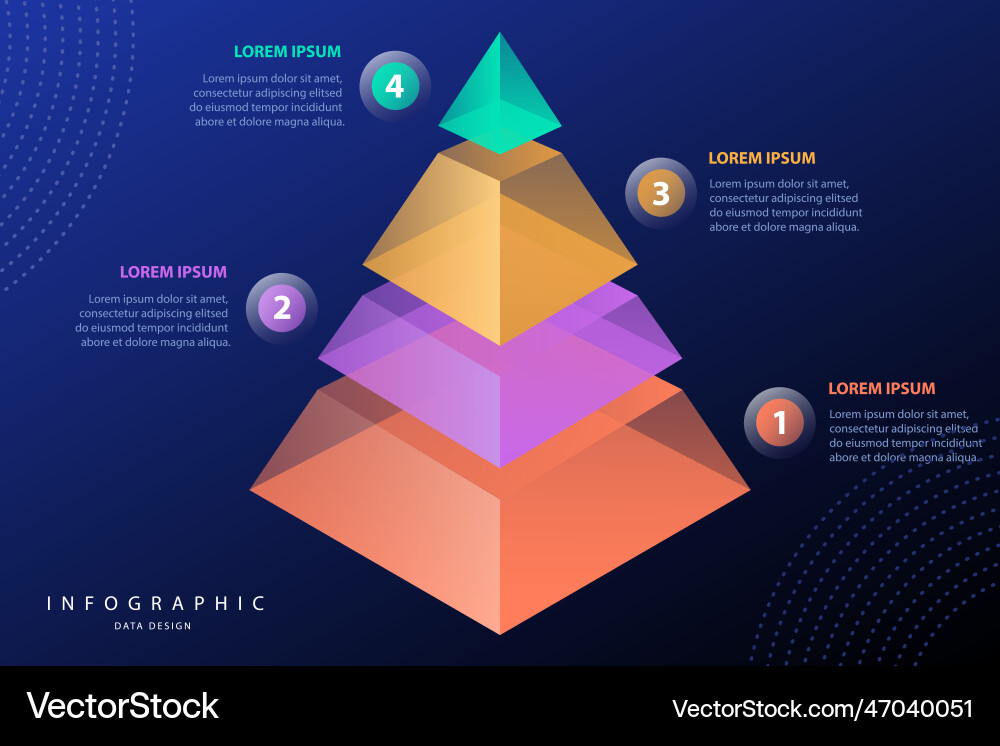 LOREM IPSUM
Lorem ipsum dolor sit amet, consectetur adipiscing elitsed do eiusmod tempor incididunt abore et dolore magna aliqua.

4

LOREM IPSUM
Lorem ipsum dolor sit amet, consectetur adipiscing elitsed do eiusmod tempor incididunt abore et dolore magna aliqua.

3

LOREM IPSUM
Lorem ipsum dolor sit amet, consectetur adipiscing elitsed do eiusmod tempor incididunt abore et dolore magna aliqua.

2

LOREM IPSUM
Lorem ipsum dolor sit amet, consectetur adipiscing elitsed do eiusmod tempor incididunt abore et dolore magna aliqua.

1

INFOGRAPHIC
DATA DESIGN

VectorStock
VectorStock.com/47040051