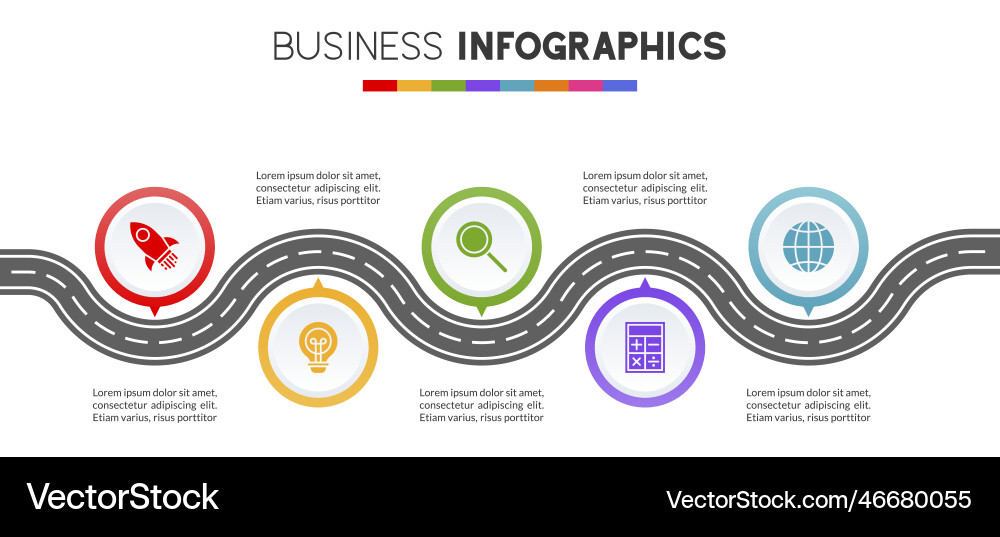 BUSINESS INFOGRAPHICS

Lorem ipsum dolor sit amet, consectetur adipiscing elit. Etiam varius, risus porttitor

Lorem ipsum dolor sit amet, consectetur adipiscing elit. Etiam varius, risus porttitor

Lorem ipsum dolor sit amet, consectetur adipiscing elit. Etiam varius, risus porttitor

Lorem ipsum dolor sit amet, consectetur adipiscing elit. Etiam varius, risus porttitor

Lorem ipsum dolor sit amet, consectetur adipiscing elit. Etiam varius, risus porttitor

VectorStock

VectorStock.com/46680055