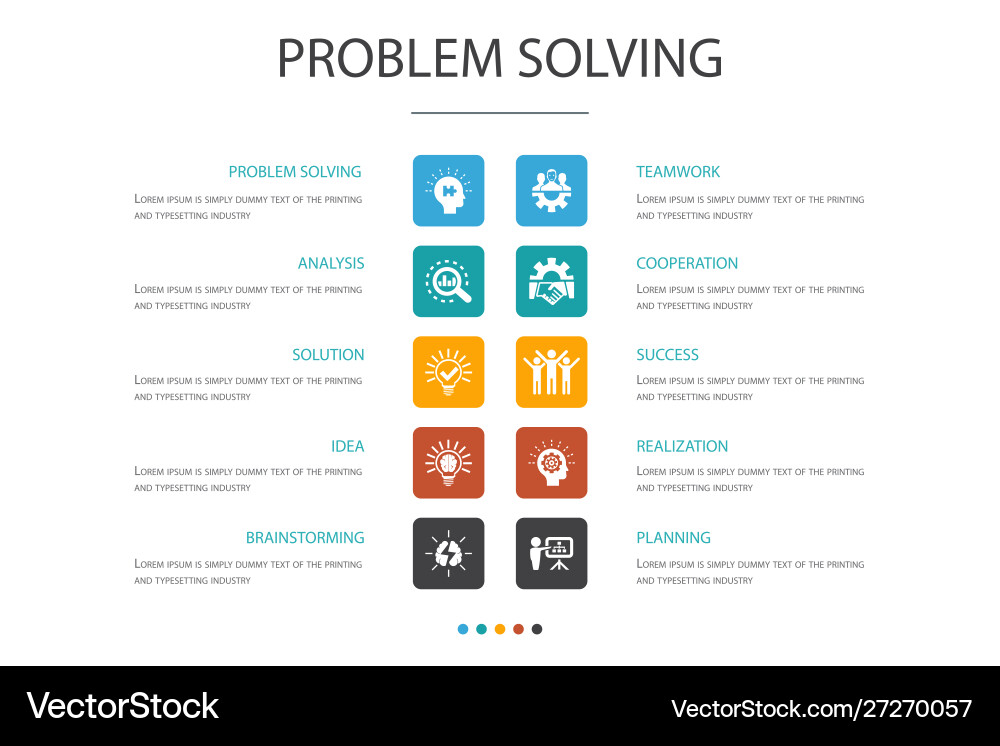 PROBLEM SOLVING

PROBLEM SOLVING
Lorem ipsum is simply dummy text of the printing and typesetting industry

ANALYSIS
Lorem ipsum is simply dummy text of the printing and typesetting industry

SOLUTION
Lorem ipsum is simply dummy text of the printing and typesetting industry

IDEA
Lorem ipsum is simply dummy text of the printing and typesetting industry

BRAINSTORMING
Lorem ipsum is simply dummy text of the printing and typesetting industry

TEAMWORK
Lorem ipsum is simply dummy text of the printing and typesetting industry

COOPERATION
Lorem ipsum is simply dummy text of the printing and typesetting industry

SUCCESS
Lorem ipsum is simply dummy text of the printing and typesetting industry

REALIZATION
Lorem ipsum is simply dummy text of the printing and typesetting industry

PLANNING
Lorem ipsum is simply dummy text of the printing and typesetting industry

VectorStock
VectorStock.com/27270057