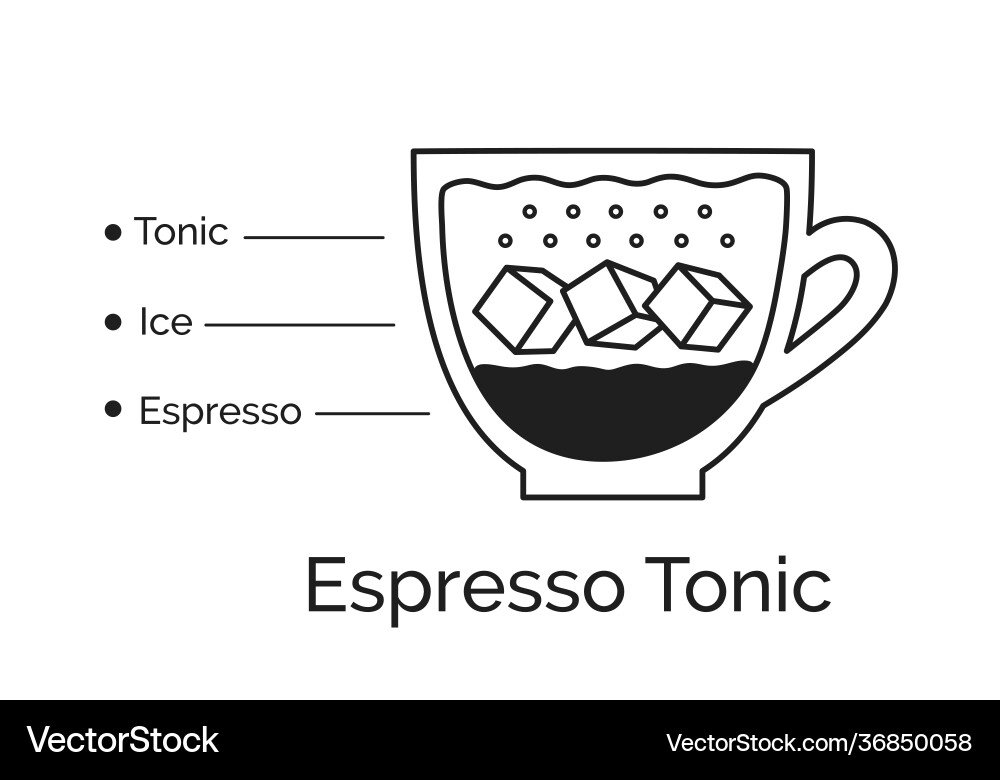 • Tonic
• Ice
• Espresso

Espresso Tonic

VectorStock
VectorStock.com/36850058