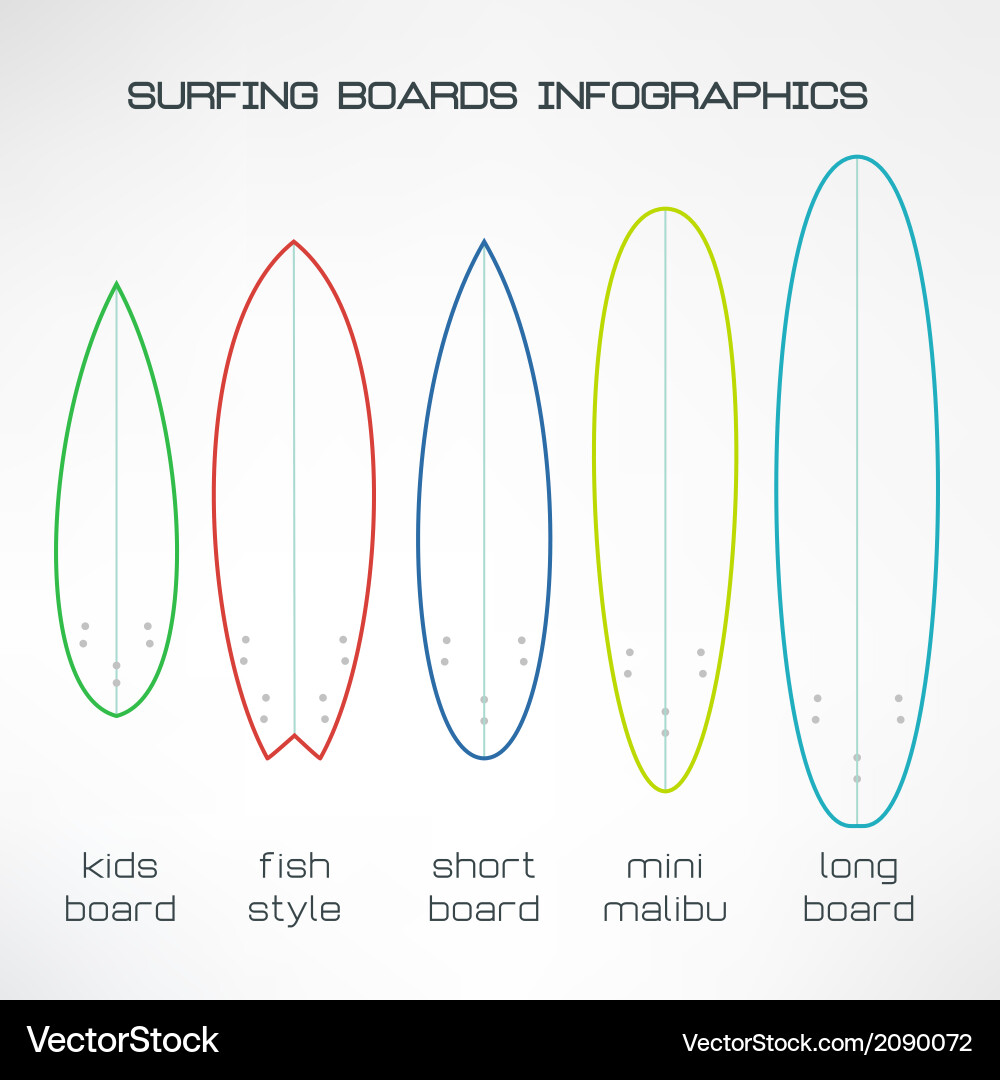 SURFING BOARDS INFOGRAPHICS

kids board

fish style

short board

mini malibu

long board

VectorStock

VectorStock.com/2090072