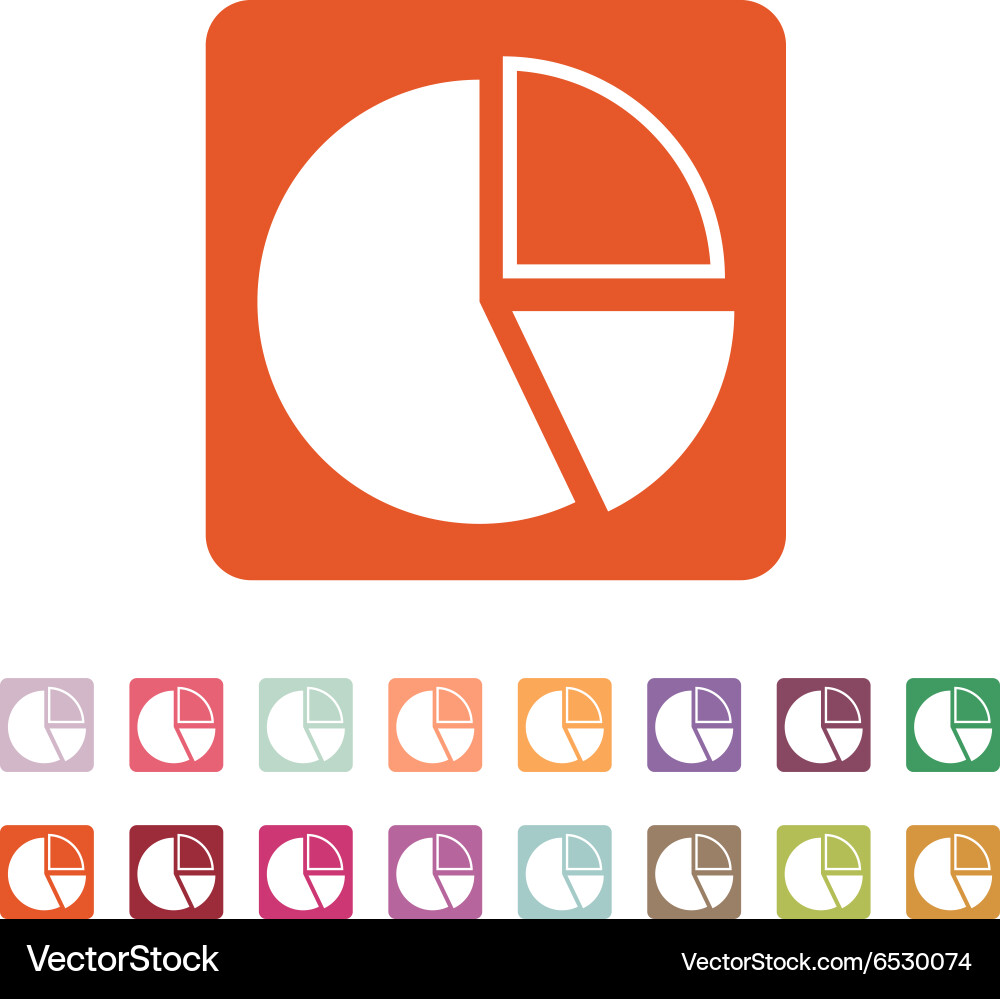 VectorStock®

VectorStock.com/6530074