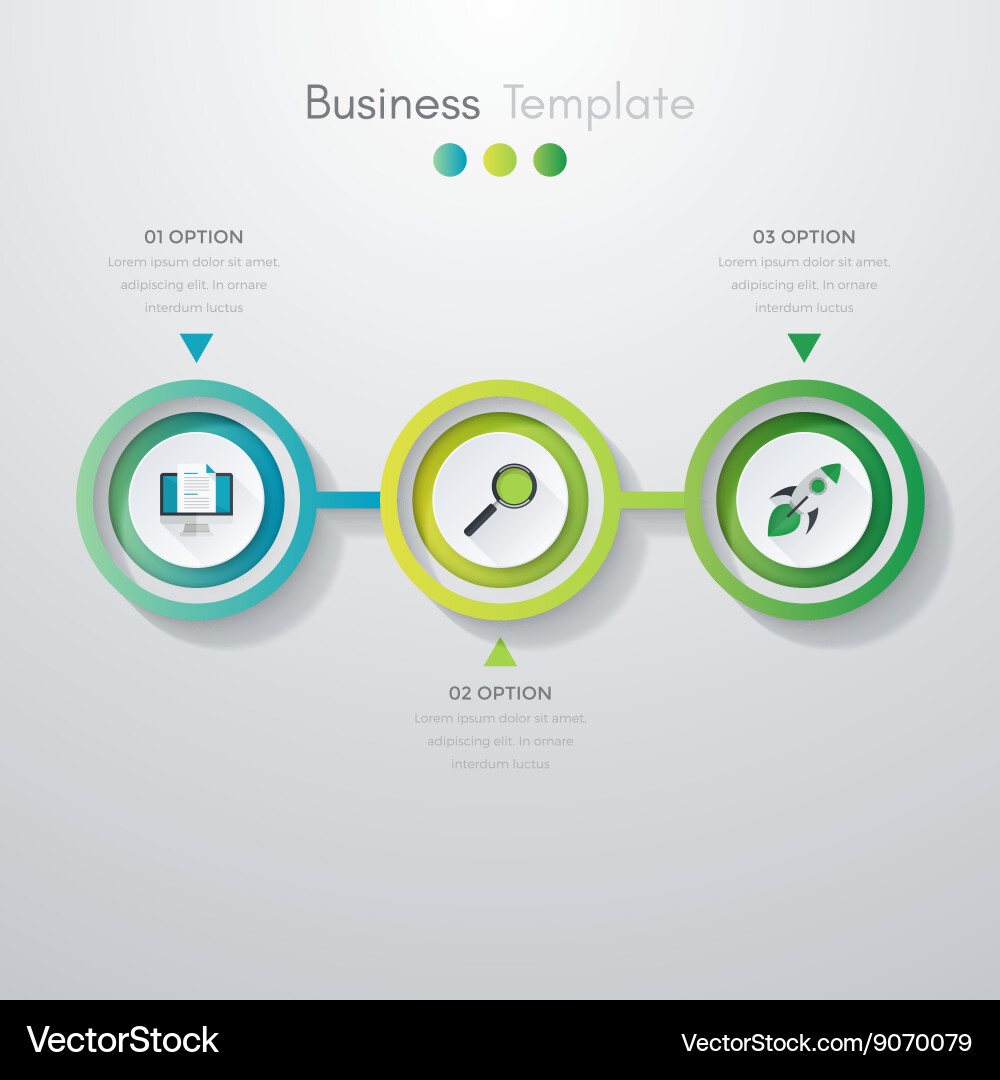 Business Template

01 OPTION
Lorem ipsum dolor sit amet, adipiscing elit. In ornare interdum luctus

03 OPTION
Lorem ipsum dolor sit amet, adipiscing elit. In ornare interdum luctus

02 OPTION
Lorem ipsum dolor sit amet, adipiscing elit. In ornare interdum luctus

VectorStock
VectorStock.com/9070079