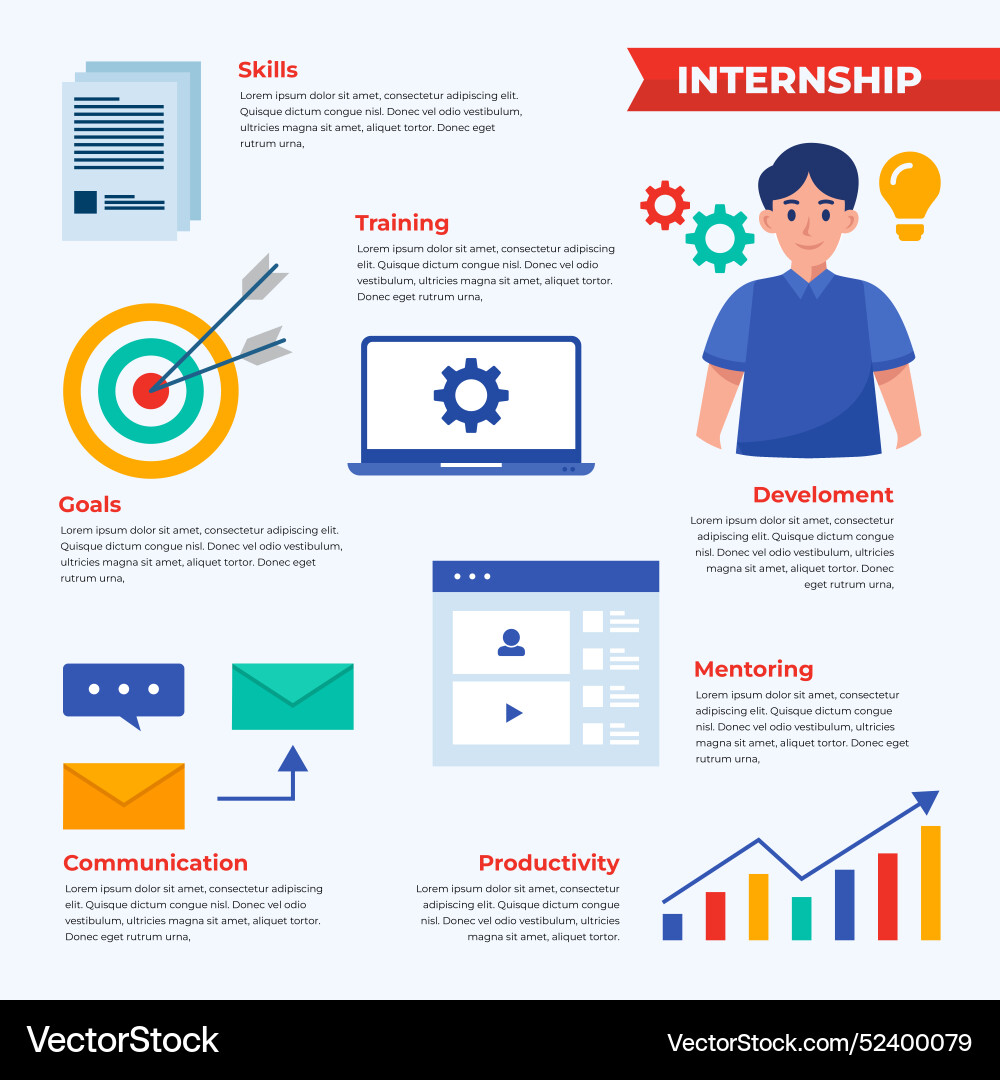 INTERNSHIP

Skills
Lorem ipsum dolor sit amet, consectetur adipiscing elit. Quisque dictum congue nisl. Donec vel odio vestibulum, ultricies magna sit amet, aliquet tortor. Donec eget rutrum urna,

Training
Lorem ipsum dolor sit amet, consectetur adipiscing elit. Quisque dictum congue nisl. Donec vel odio vestibulum, ultricies magna sit amet, aliquet tortor. Donec eget rutrum urna,

Goals
Lorem ipsum dolor sit amet, consectetur adipiscing elit. Quisque dictum congue nisl. Donec vel odio vestibulum, ultricies magna sit amet, aliquet tortor. Donec eget rutrum urna,

Develoment
Lorem ipsum dolor sit amet, consectetur adipiscing elit. Quisque dictum congue nisl. Donec vel odio vestibulum, ultricies magna sit amet, aliquet tortor. Donec eget rutrum urna,

Mentoring
Lorem ipsum dolor sit amet, consectetur adipiscing elit. Quisque dictum congue nisl. Donec vel odio vestibulum, ultricies magna sit amet, aliquet tortor. Donec eget rutrum urna,

Communication
Lorem ipsum dolor sit amet, consectetur adipiscing elit. Quisque dictum congue nisl. Donec vel odio vestibulum, ultricies magna sit amet, aliquet tortor. Donec eget rutrum urna,

Productivity
Lorem ipsum dolor sit amet, consectetur adipiscing elit. Quisque dictum congue nisl. Donec vel odio vestibulum, ultricies magna sit amet, aliquet tortor.

VectorStock
VectorStock.com/52400079