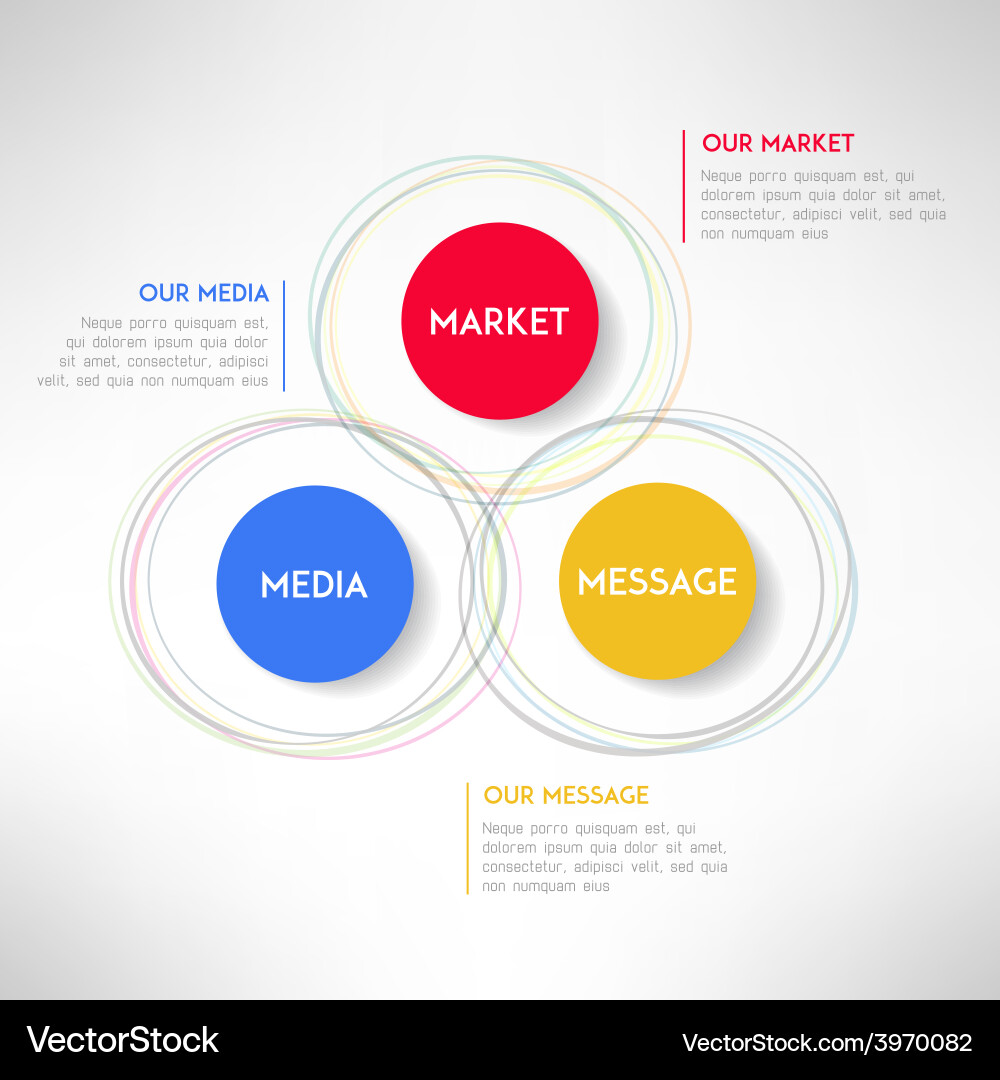 OUR MARKET
Neque porro quisquam est, qui dolorem ipsum quia dolor sit amet, consectetur, adipisci velit, sed quia non numquam eius

OUR MEDIA
Neque porro quisquam est, qui dolorem ipsum quia dolor sit amet, consectetur, adipisci velit, sed quia non numquam eius

MARKET

MEDIA

MESSAGE

OUR MESSAGE
Neque porro quisquam est, qui dolorem ipsum quia dolor sit amet, consectetur, adipisci velit, sed quia non numquam eius

VectorStock

VectorStock.com/3970082