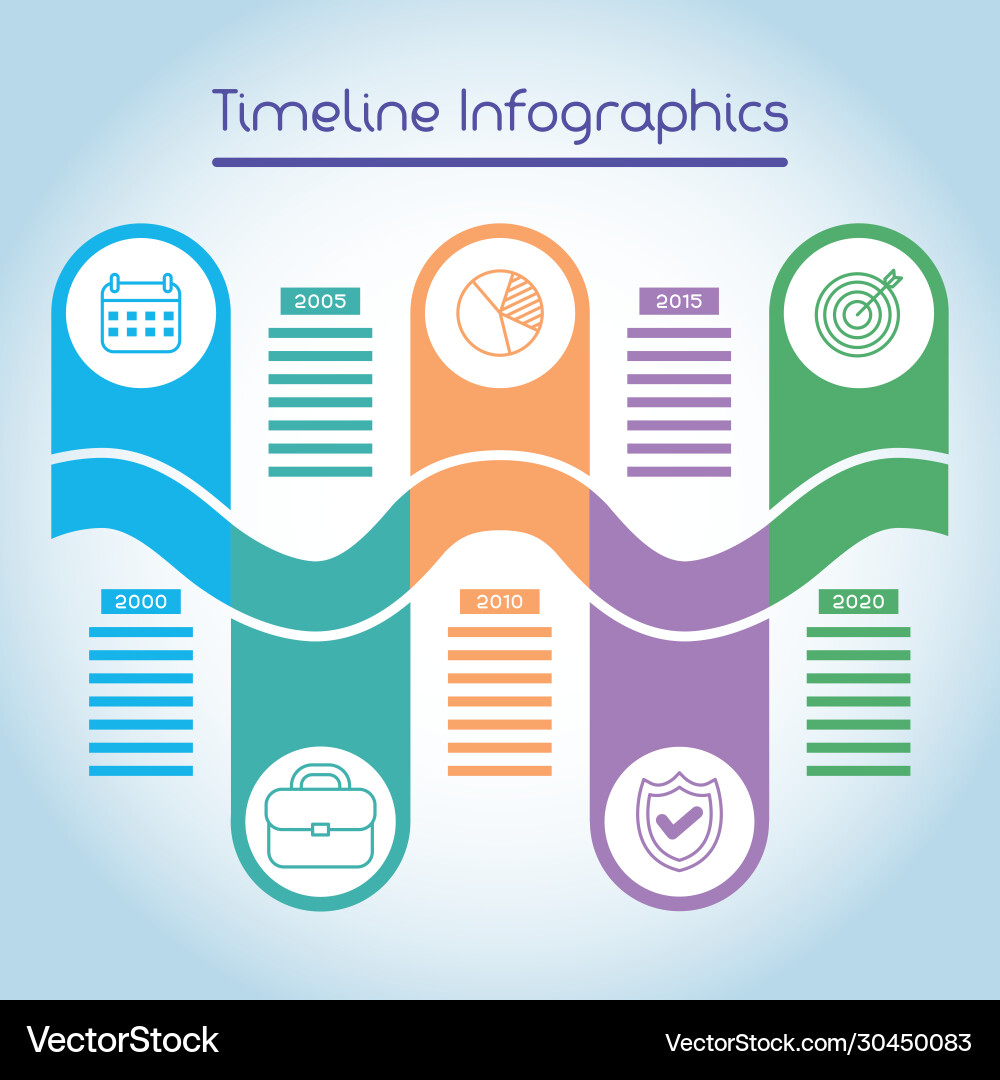 Timeline Infographics

2005

2015

2000

2010

2020

VectorStock

VectorStock.com/30450083