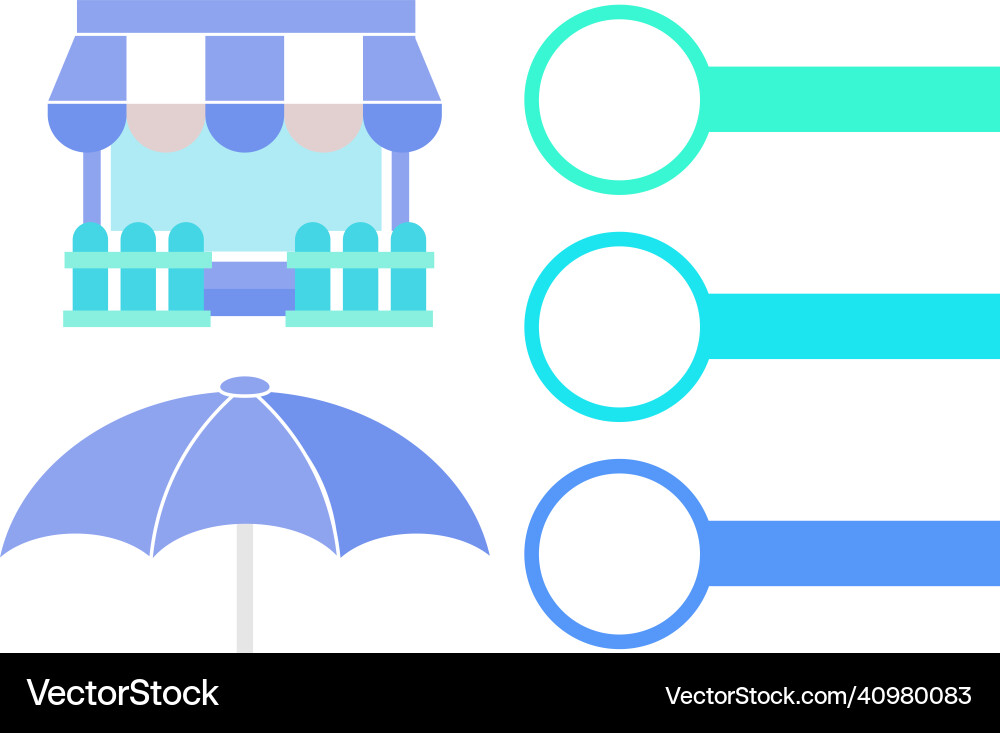 VectorStock
VectorStock.com/40980083