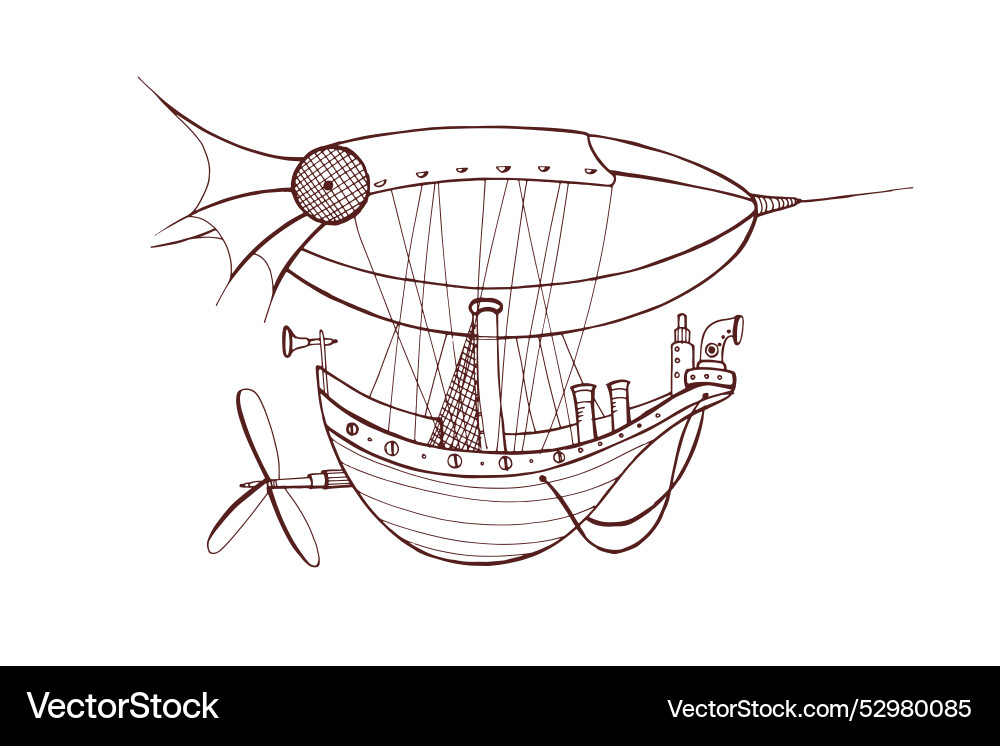 VectorStock

VectorStock.com/52980085