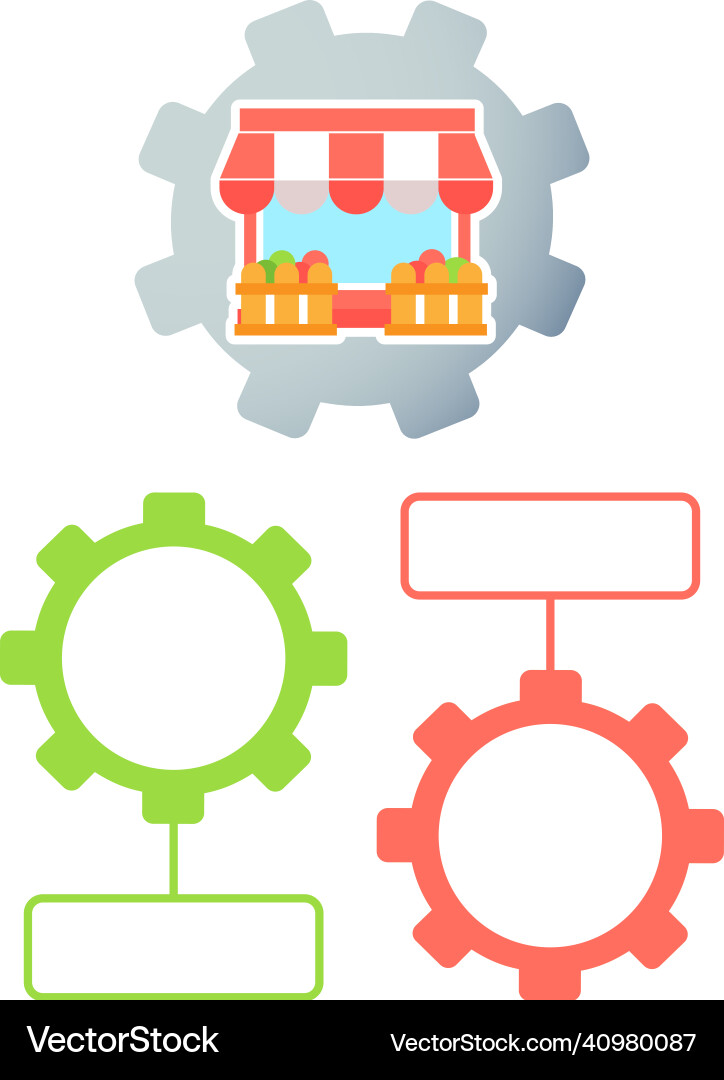 VectorStock
VectorStock.com/40980087