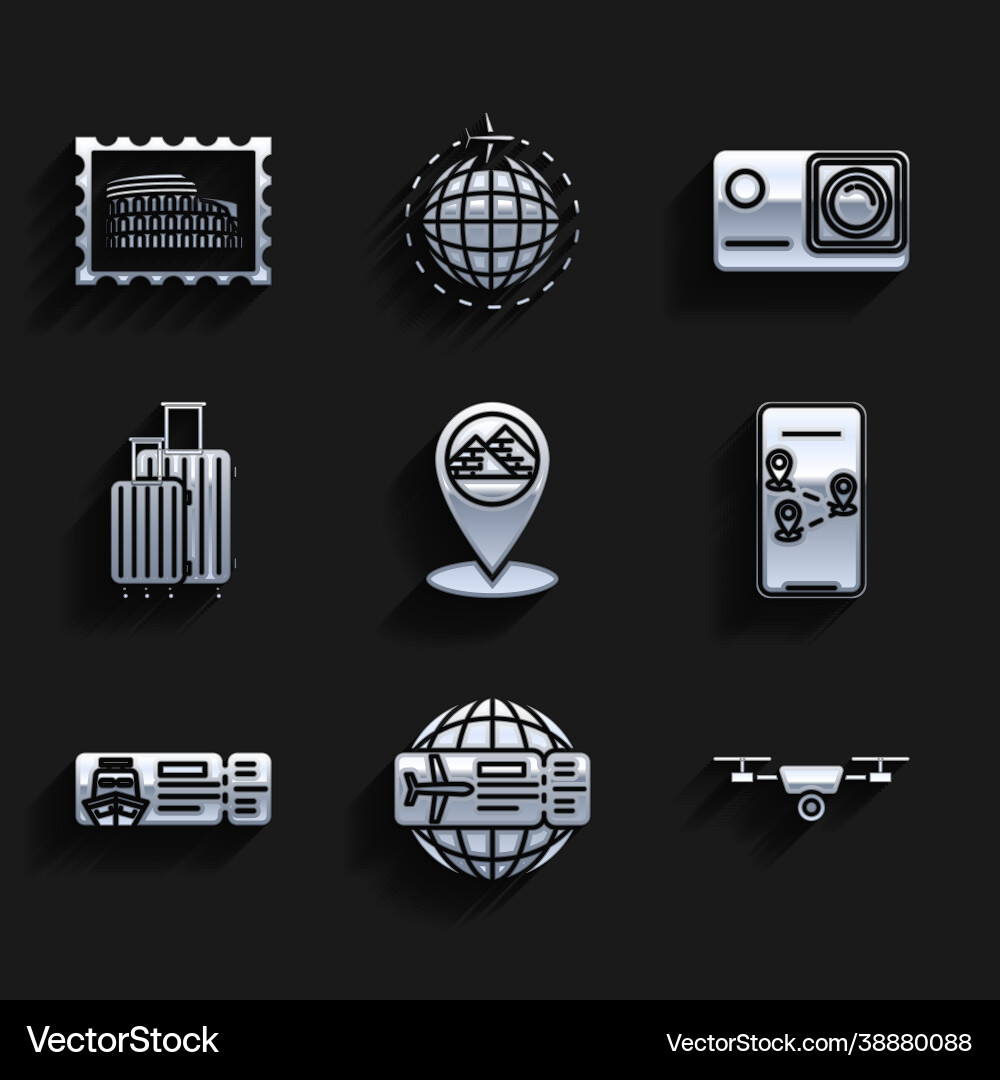 VectorStock

VectorStock.com/38880088