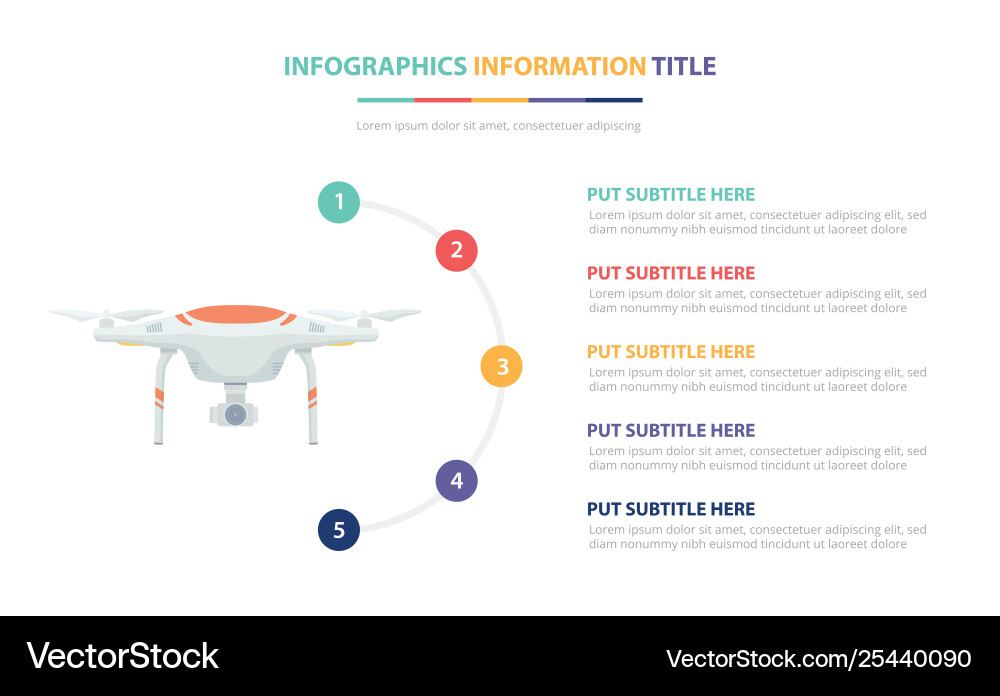 INFOGRAPHICS INFORMATION TITLE

Lorem ipsum dolor sit amet, consectetuer adipiscing

1

2

3

4

5

PUT SUBTITLE HERE
Lorem ipsum dolor sit amet, consectetuer adipiscing elit, sed diam nonummy nibh euismod tincidunt ut laoreet dolore

PUT SUBTITLE HERE
Lorem ipsum dolor sit amet, consectetuer adipiscing elit, sed diam nonummy nibh euismod tincidunt ut laoreet dolore

PUT SUBTITLE HERE
Lorem ipsum dolor sit amet, consectetuer adipiscing elit, sed diam nonummy nibh euismod tincidunt ut laoreet dolore

PUT SUBTITLE HERE
Lorem ipsum dolor sit amet, consectetuer adipiscing elit, sed diam nonummy nibh euismod tincidunt ut laoreet dolore

PUT SUBTITLE HERE
Lorem ipsum dolor sit amet, consectetuer adipiscing elit, sed diam nonummy nibh euismod tincidunt ut laoreet dolore

VectorStock

VectorStock.com/25440090