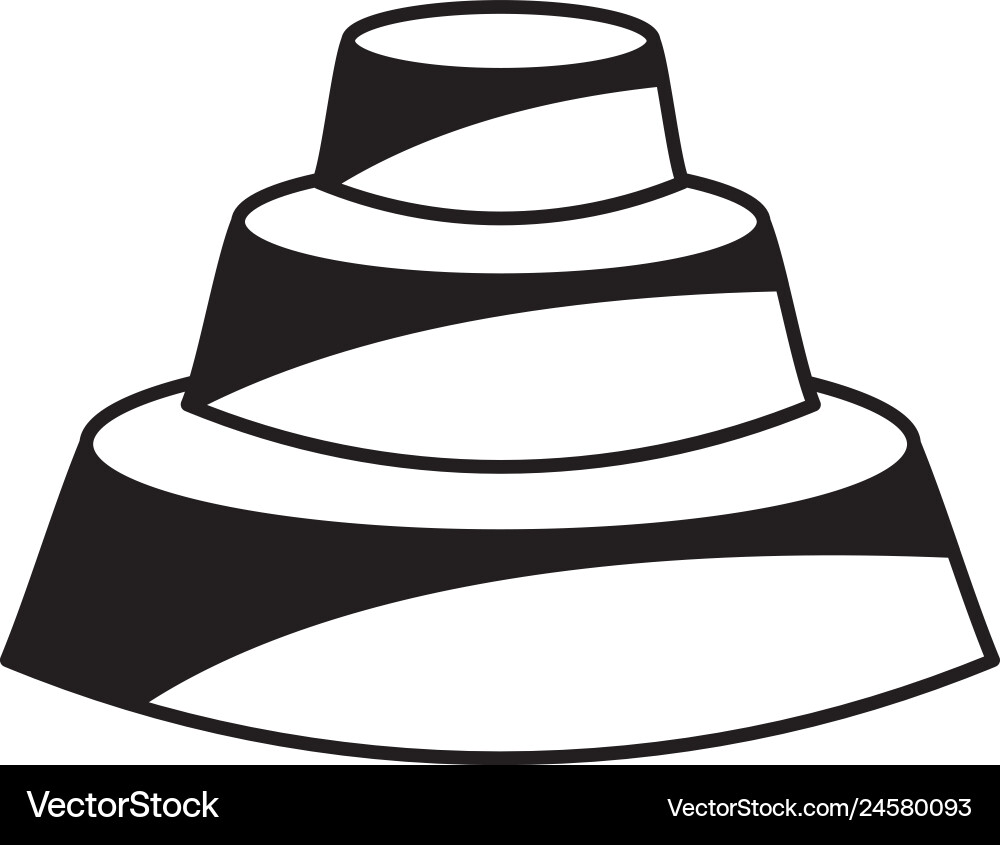 VectorStock

VectorStock.com/24580093