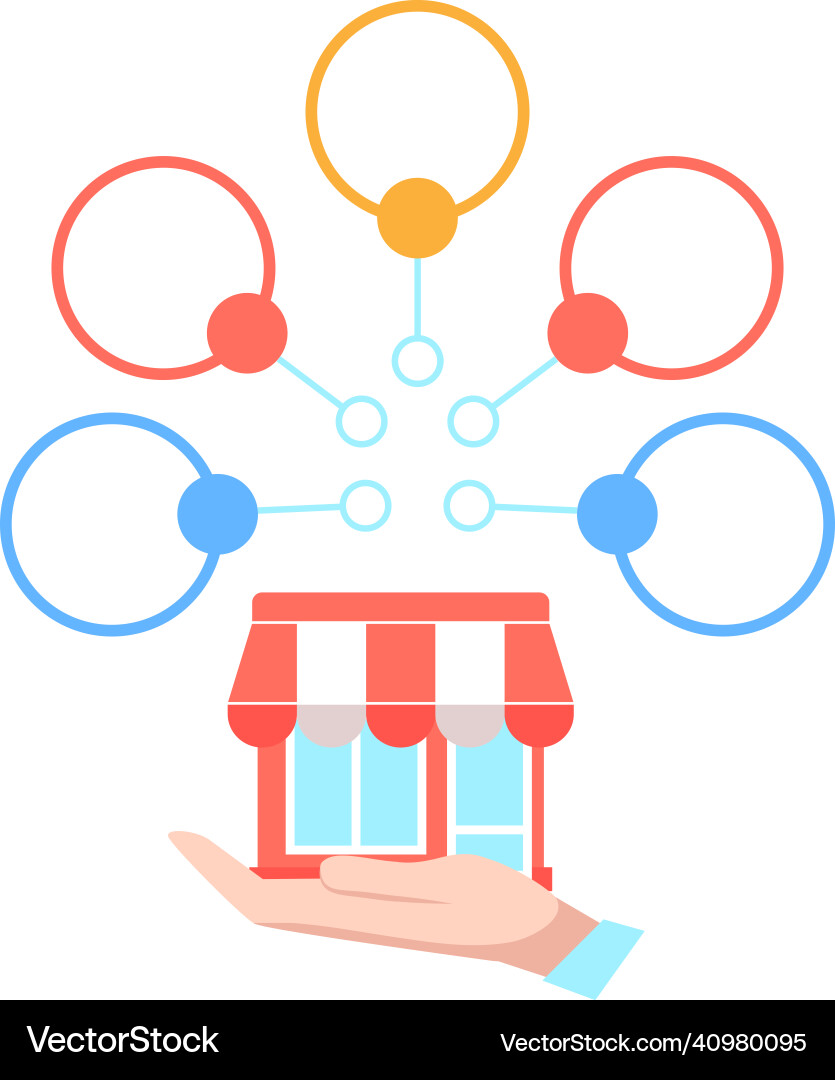 VectorStock
VectorStock.com/40980095