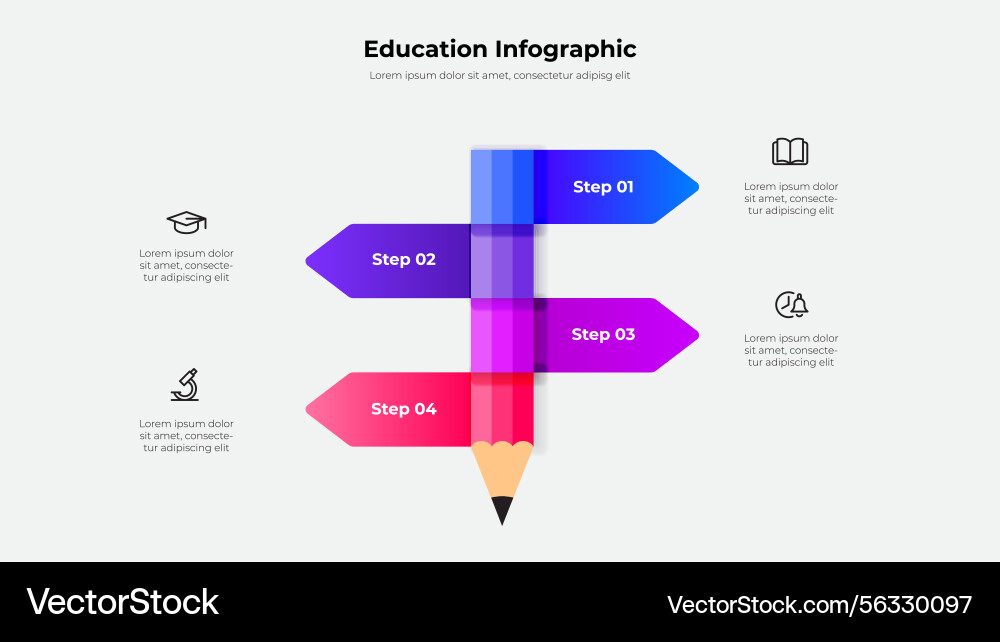 Education Infographic

Lorem ipsum dolor sit amet, consectetur adipisg elit

Step 01

Lorem ipsum dolor sit amet, consectetur adipiscing elit

Step 02

Lorem ipsum dolor sit amet, consectetur adipiscing elit

Step 03

Lorem ipsum dolor sit amet, consectetur adipiscing elit

Step 04

Lorem ipsum dolor sit amet, consectetur adipiscing elit

VectorStock

VectorStock.com/56330097