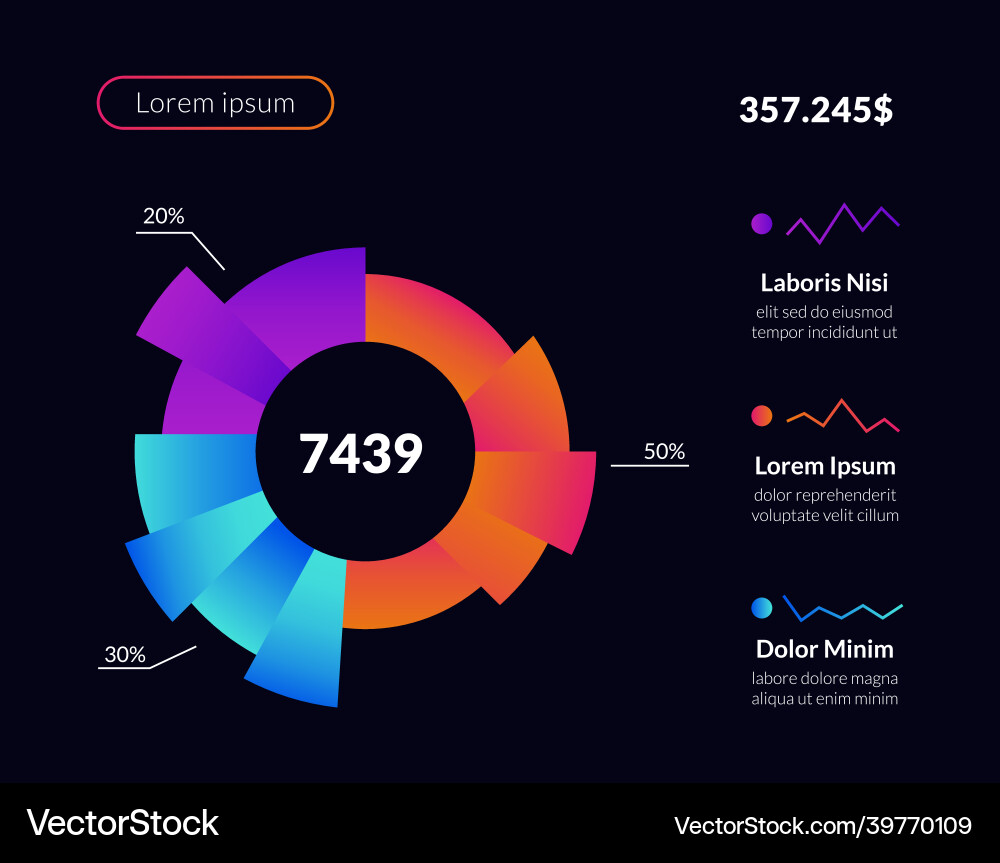 Lorem ipsum

357.245$

20%

7439

50%

30%

Laboris Nisi
elit sed do eiusmod tempor incididunt ut

Lorem Ipsum
dolor reprehenderit voluptate velit cillum

Dolor Minim
labore dolore magna aliqua ut enim minim

VectorStock

VectorStock.com/39770109