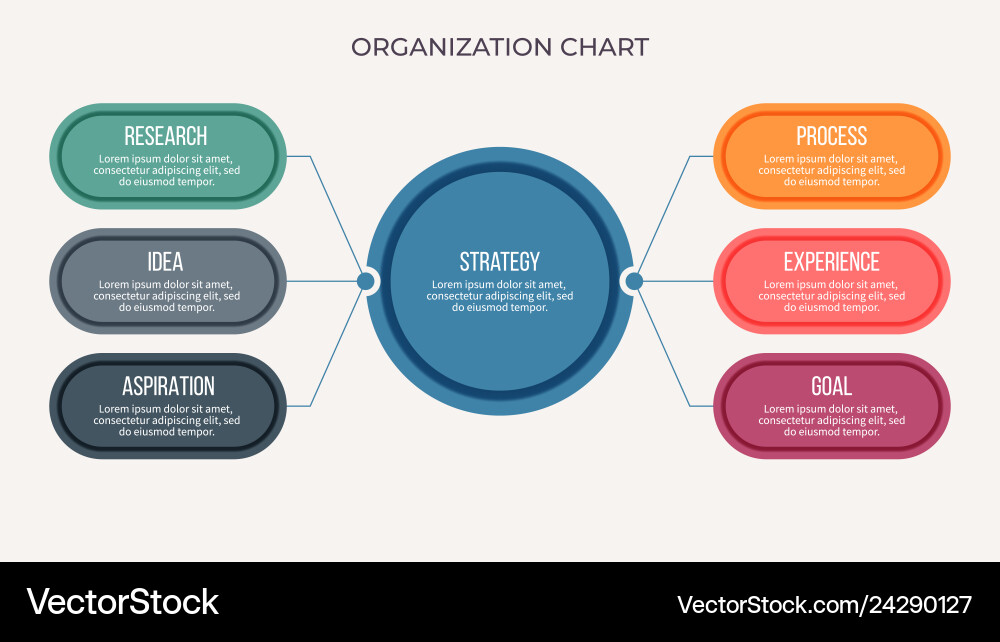 ORGANIZATION CHART

RESEARCH
Lorem ipsum dolor sit amet, consectetur adipiscing elit, sed do eiusmod tempor.

IDEA
Lorem ipsum dolor sit amet, consectetur adipiscing elit, sed do eiusmod tempor.

ASPIRATION
Lorem ipsum dolor sit amet, consectetur adipiscing elit, sed do eiusmod tempor.

STRATEGY
Lorem ipsum dolor sit amet, consectetur adipiscing elit, sed do eiusmod tempor.

PROCESS
Lorem ipsum dolor sit amet, consectetur adipiscing elit, sed do eiusmod tempor.

EXPERIENCE
Lorem ipsum dolor sit amet, consectetur adipiscing elit, sed do eiusmod tempor.

GOAL
Lorem ipsum dolor sit amet, consectetur adipiscing elit, sed do eiusmod tempor.

VectorStock

VectorStock.com/24290127