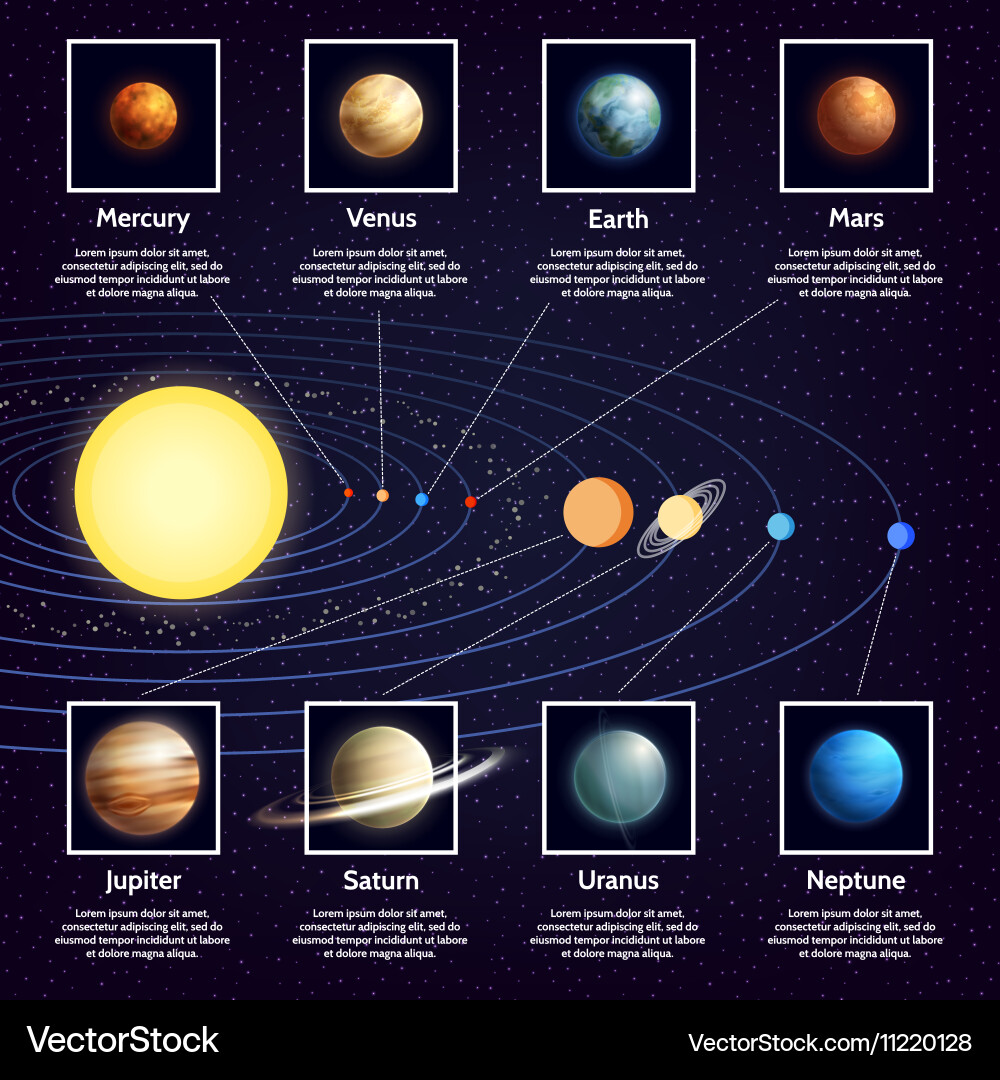 Mercury

Lorem ipsum dolor sit amet, consectetur adipiscing elit, sed do eiusmod tempor incididunt ut labore et dolore magna aliqua.

Venus

Lorem ipsum dolor sit amet, consectetur adipiscing elit, sed do eiusmod tempor incididunt ut labore et dolore magna aliqua.

Earth

Lorem ipsum dolor sit amet, consectetur adipiscing elit, sed do eiusmod tempor incididunt ut labore et dolore magna aliqua.

Mars

Lorem ipsum dolor sit amet, consectetur adipiscing elit, sed do eiusmod tempor incididunt ut labore et dolore magna aliqua.

Jupiter

Lorem ipsum dolor sit amet, consectetur adipiscing elit, sed do eiusmod tempor incididunt ut labore et dolore magna aliqua.

Saturn

Lorem ipsum dolor sit amet, consectetur adipiscing elit, sed do eiusmod tempor incididunt ut labore et dolore magna aliqua.

Uranus

Lorem ipsum dolor sit amet, consectetur adipiscing elit, sed do eiusmod tempor incididunt ut labore et dolore magna aliqua.

Neptune

Lorem ipsum dolor sit amet, consectetur adipiscing elit, sed do eiusmod tempor incididunt ut labore et dolore magna aliqua.

VectorStock

VectorStock.com/11220128