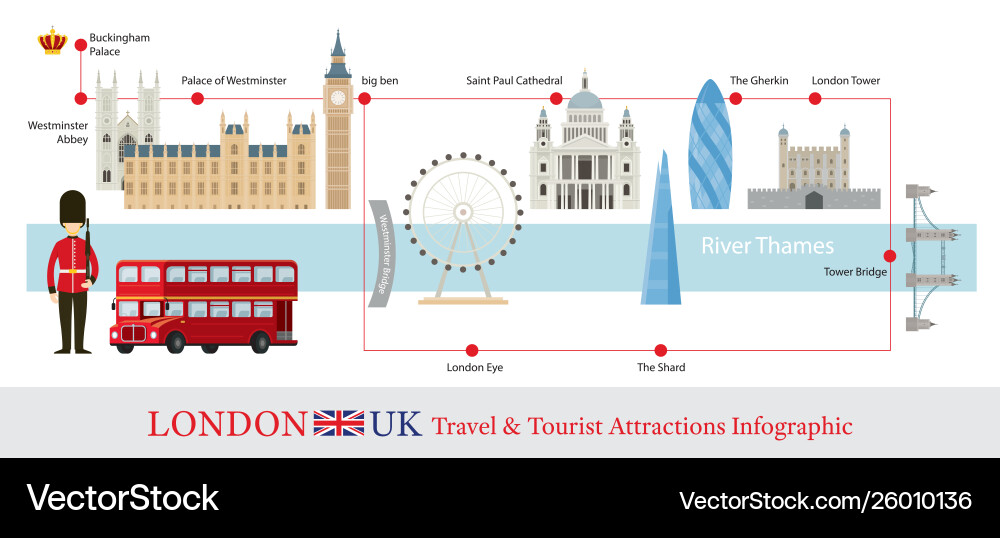 Buckingham Palace

Westminster Abbey

Palace of Westminster

big ben

Saint Paul Cathedral

The Gherkin

London Tower

Westminster Bridge

River Thames

Tower Bridge

London Eye

The Shard

LONDON UK Travel & Tourist Attractions Infographic

VectorStock

VectorStock.com/26010136