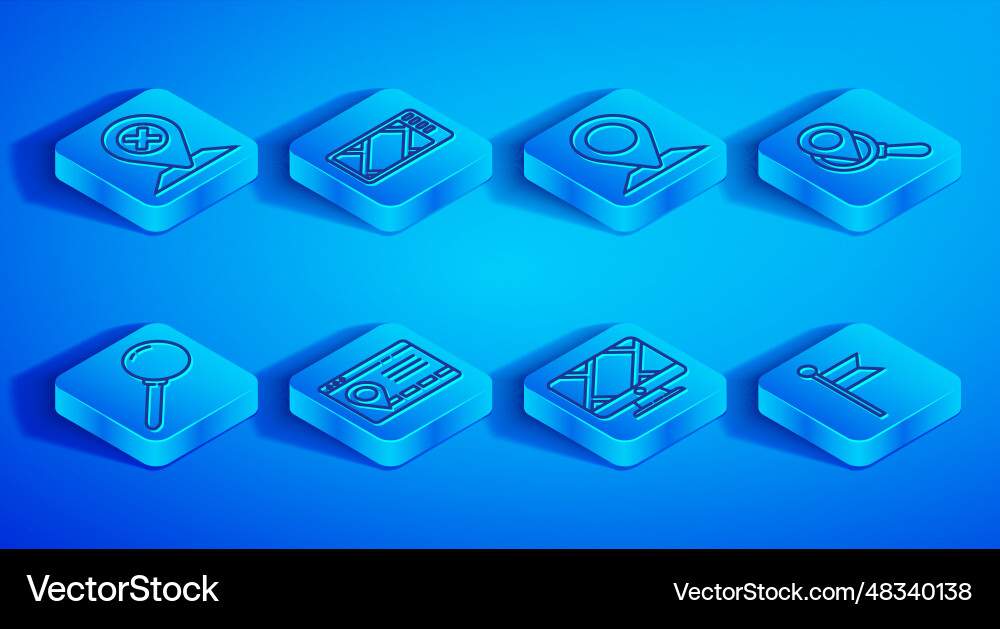 VectorStock
VectorStock.com/48340138