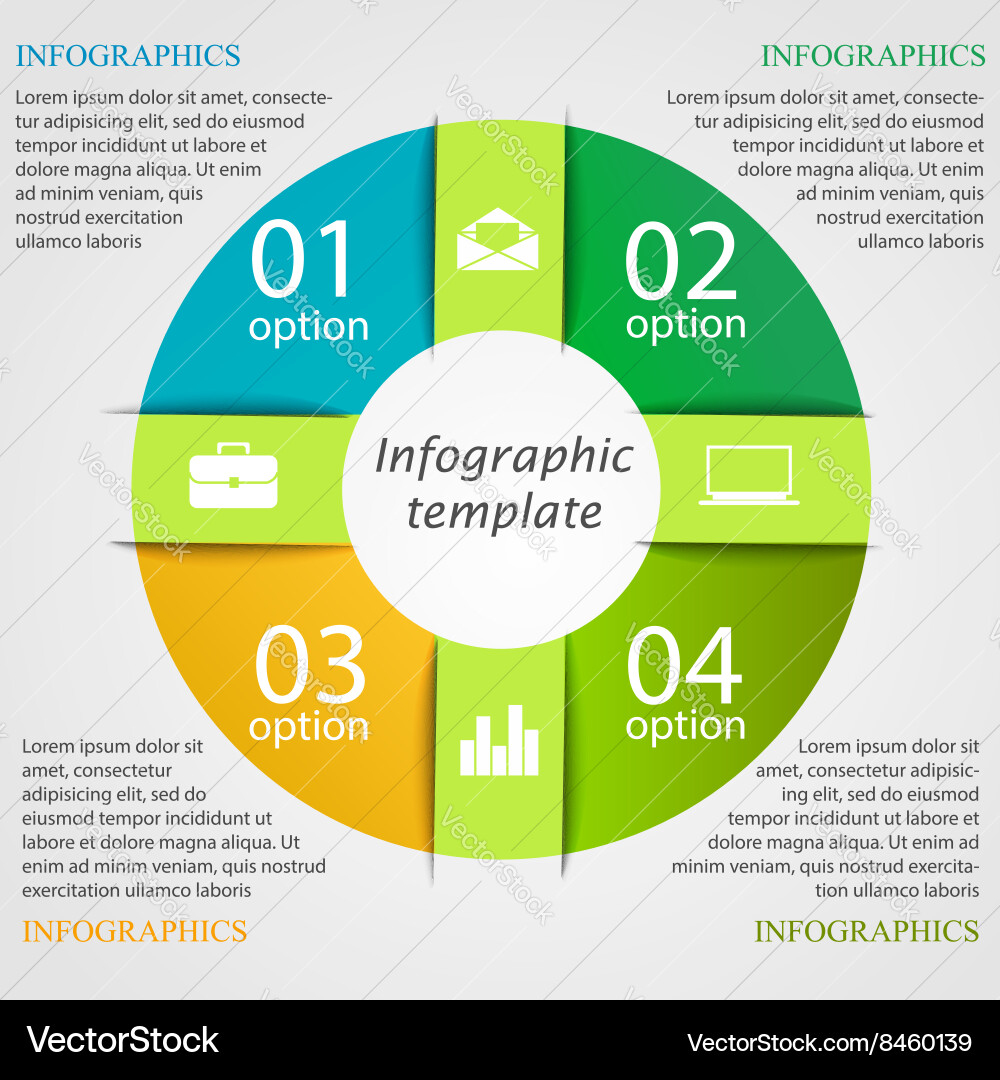 INFOGRAPHICS

Lorem ipsum dolor sit amet, consectetur adipisicing elit, sed do eiusmod tempor incididunt ut labore et dolore magna aliqua. Ut enim ad minim veniam, quis nostrud exercitation ullamco laboris

INFOGRAPHICS

Lorem ipsum dolor sit amet, consectetur adipisicing elit, sed do eiusmod tempor incididunt ut labore et dolore magna aliqua. Ut enim ad minim veniam, quis nostrud exercitation ullamco laboris

01
option

02
option

Infographic template

03
option

04
option

Lorem ipsum dolor sit amet, consectetur adipisicing elit, sed do eiusmod tempor incididunt ut labore et dolore magna aliqua. Ut enim ad minim veniam, quis nostrud exercitation ullamco laboris

INFOGRAPHICS

Lorem ipsum dolor sit amet, consectetur adipisicing elit, sed do eiusmod tempor incididunt ut labore et dolore magna aliqua. Ut enim ad minim veniam, quis nostrud exercitation ullamco laboris

INFOGRAPHICS

VectorStock

VectorStock.com/8460139