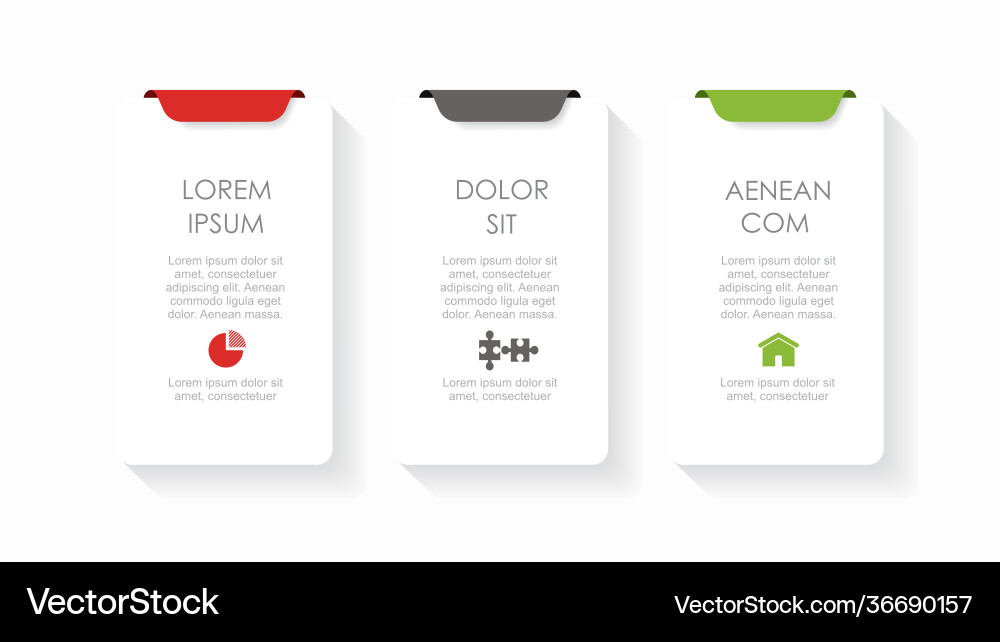 LOREM IPSUM

Lorem ipsum dolor sit amet, consectetuer adipiscing elit. Aenean commodo ligula eget dolor. Aenean massa.

Lorem ipsum dolor sit amet, consectetuer

DOLOR SIT

Lorem ipsum dolor sit amet, consectetuer adipiscing elit. Aenean commodo ligula eget dolor. Aenean massa.

Lorem ipsum dolor sit amet, consectetuer

AENEAN COM

Lorem ipsum dolor sit amet, consectetuer adipiscing elit. Aenean commodo ligula eget dolor. Aenean massa.

Lorem ipsum dolor sit amet, consectetuer

VectorStock

VectorStock.com/36690157