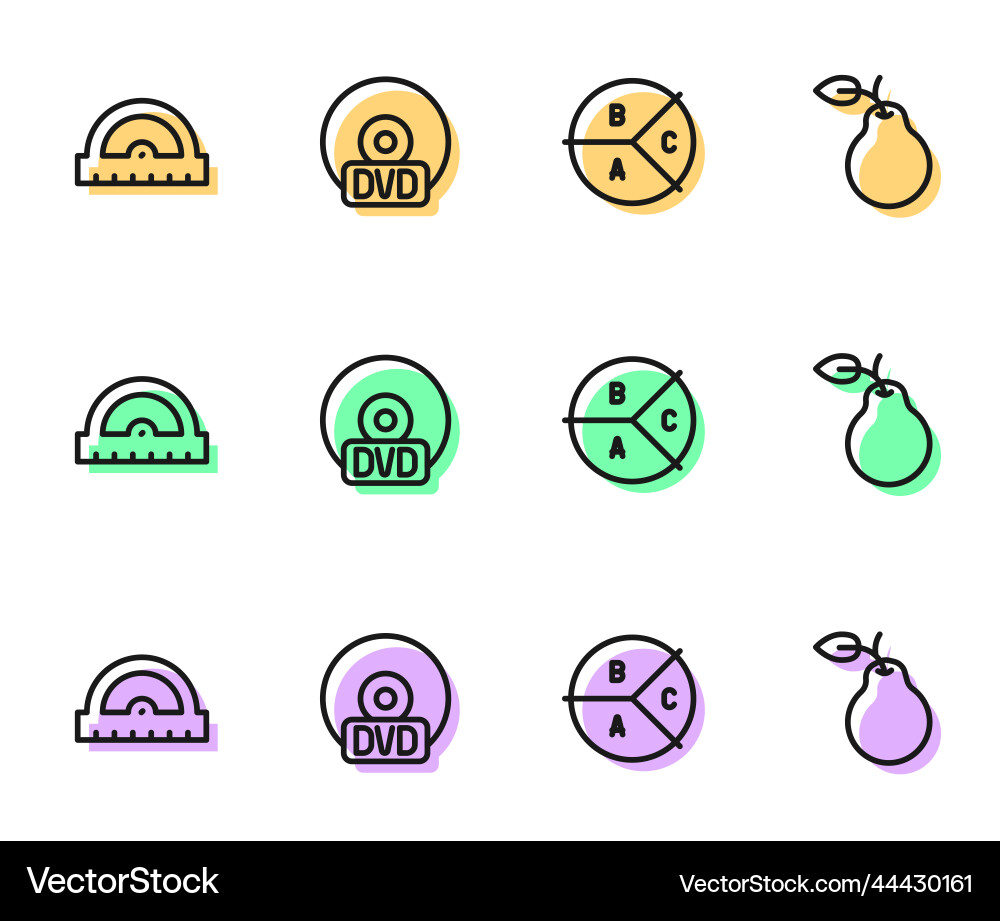 DVD

B
C
A

DVD

B
C
A

DVD

B
C
A

VectorStock®

VectorStock.com/44430161