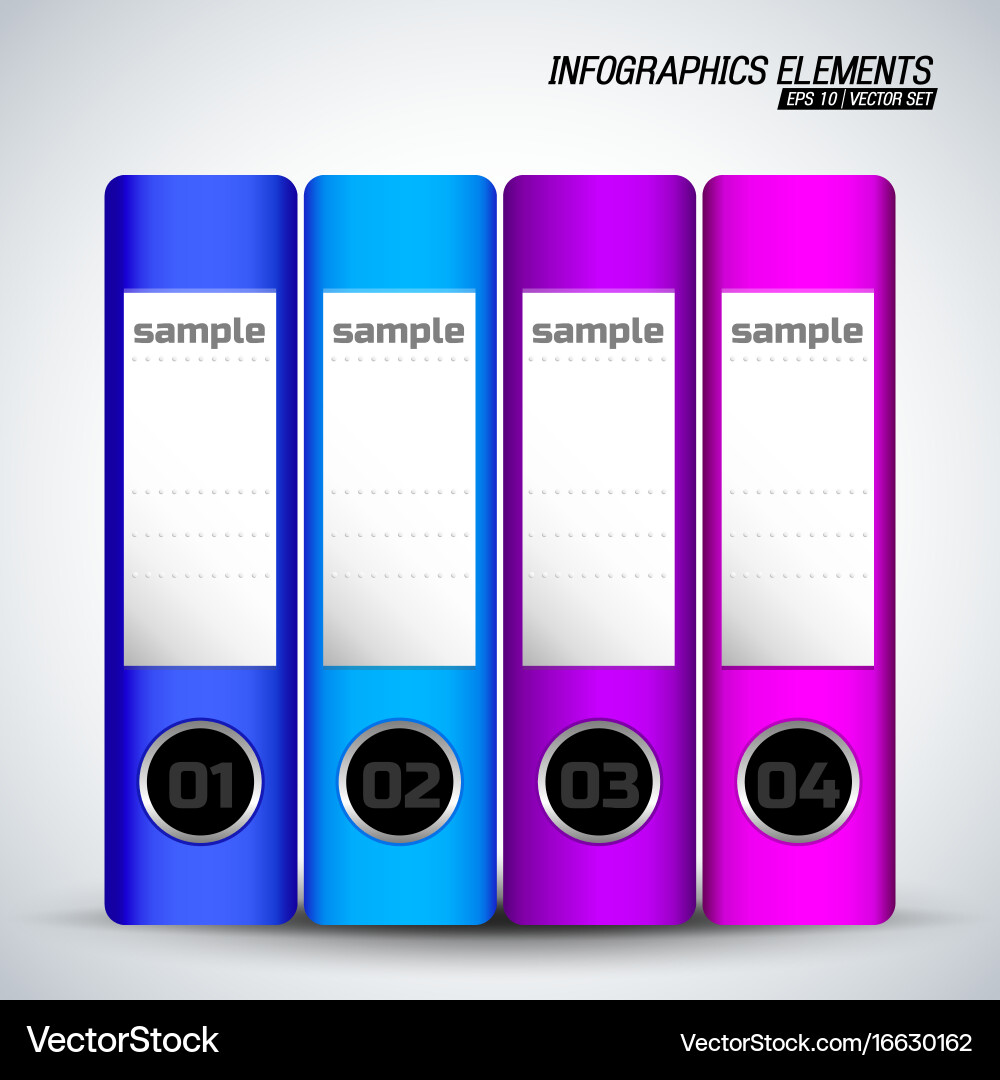 INFOGRAPHICS ELEMENTS
EPS 10 | VECTOR SET

sample

01

sample

02

sample

03

sample

04

VectorStock
VectorStock.com/16630162