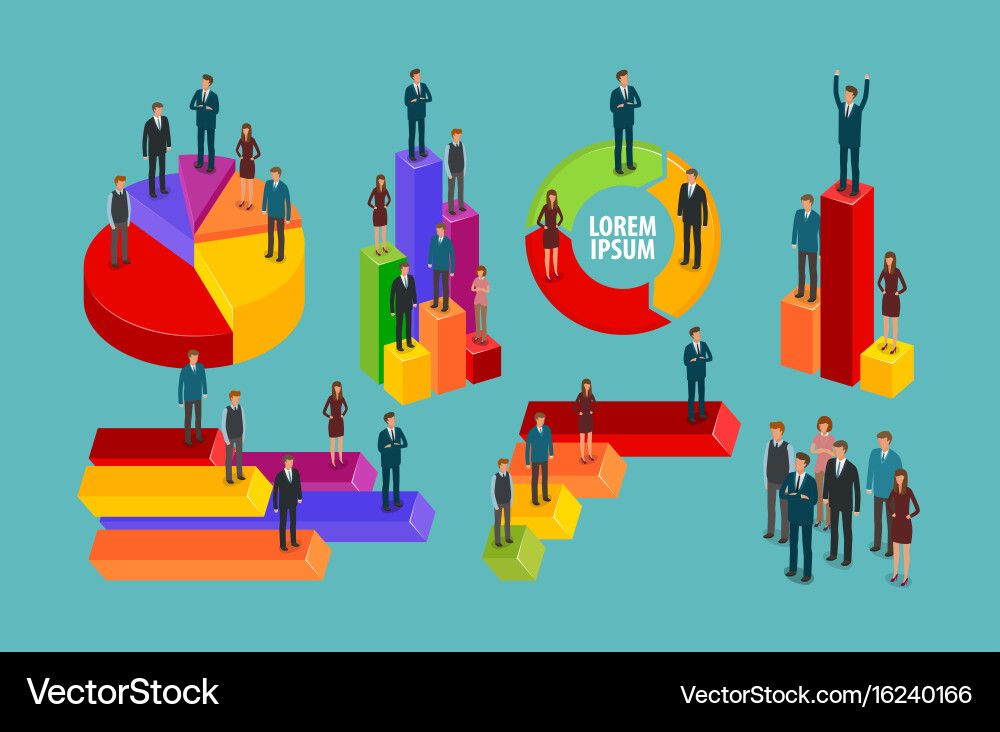 LOREM IPSUM

VectorStock

VectorStock.com/16240166