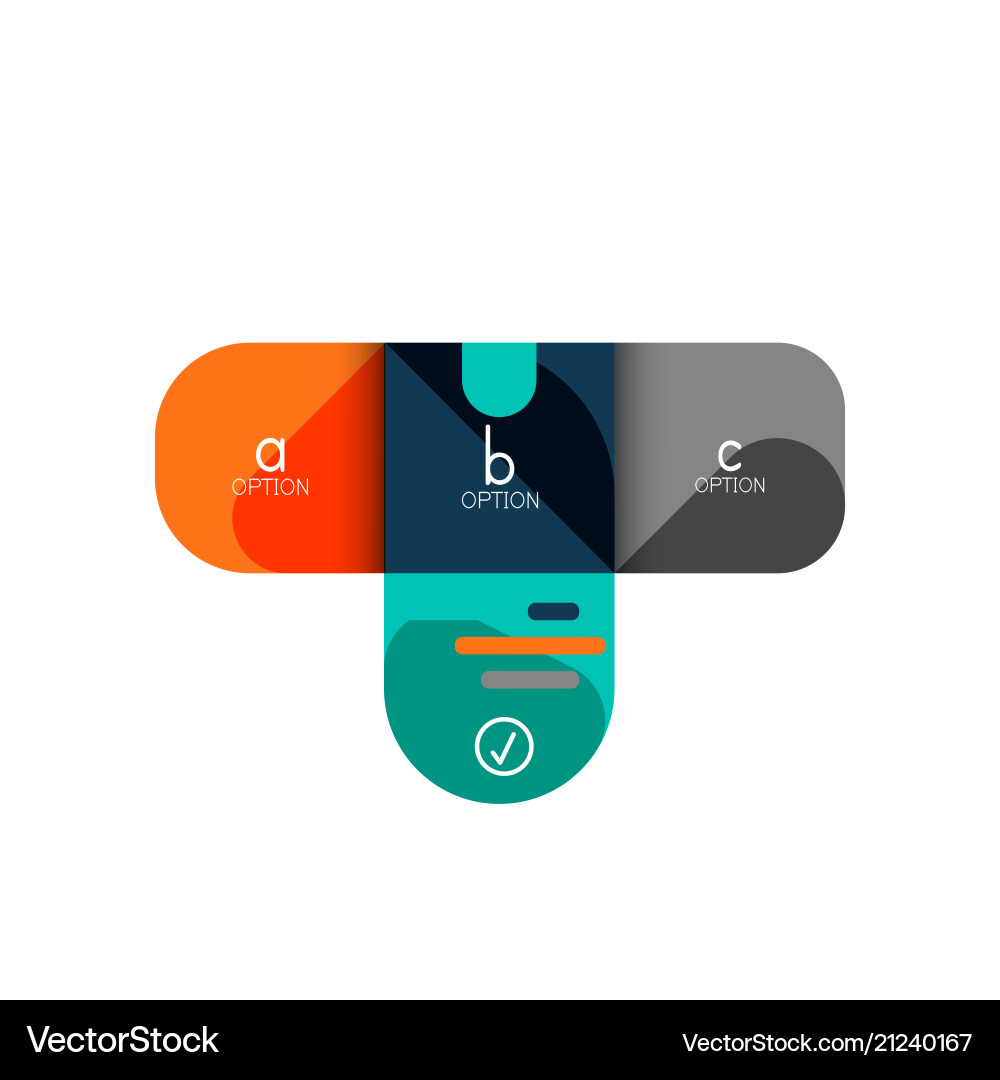 a
OPTION

b
OPTION

c
OPTION

VectorStock

VectorStock.com/21240167