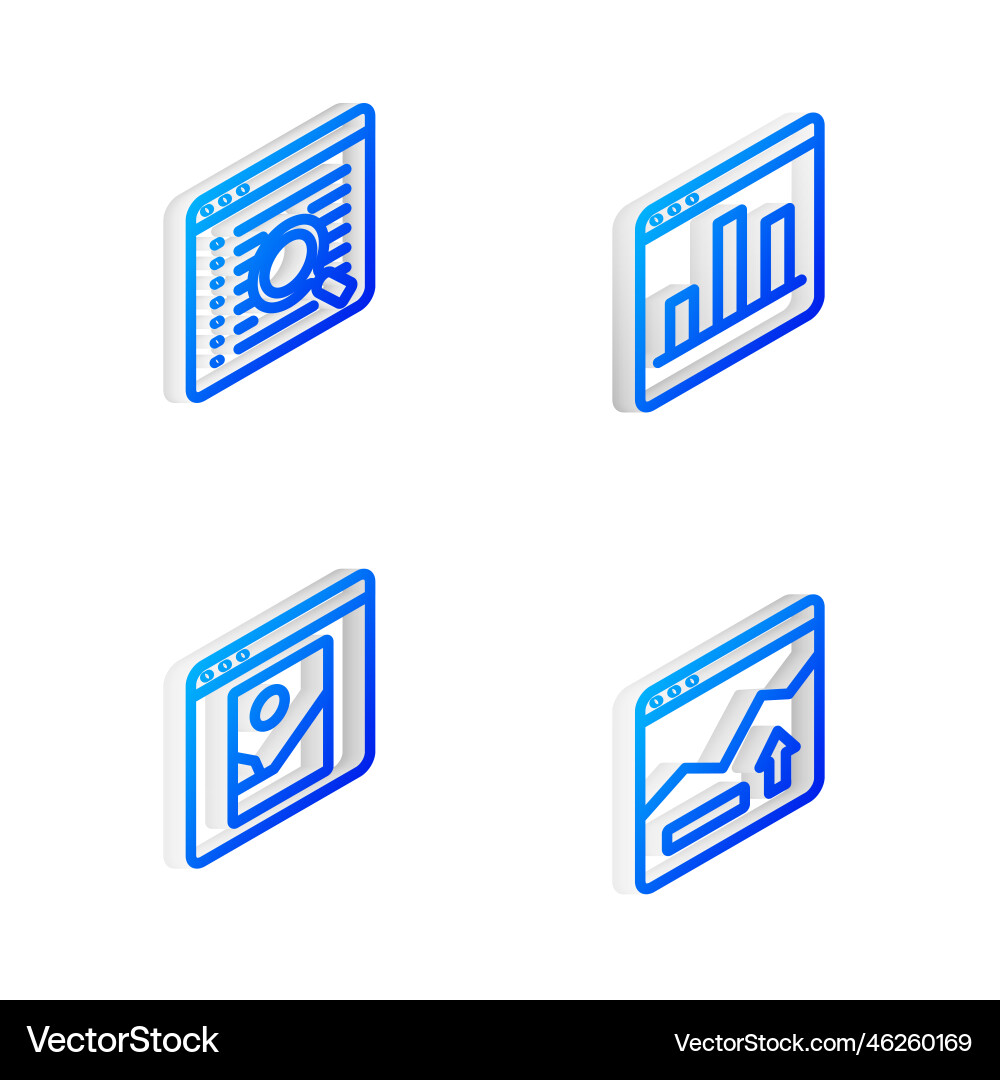 VectorStock
VectorStock.com/46260169