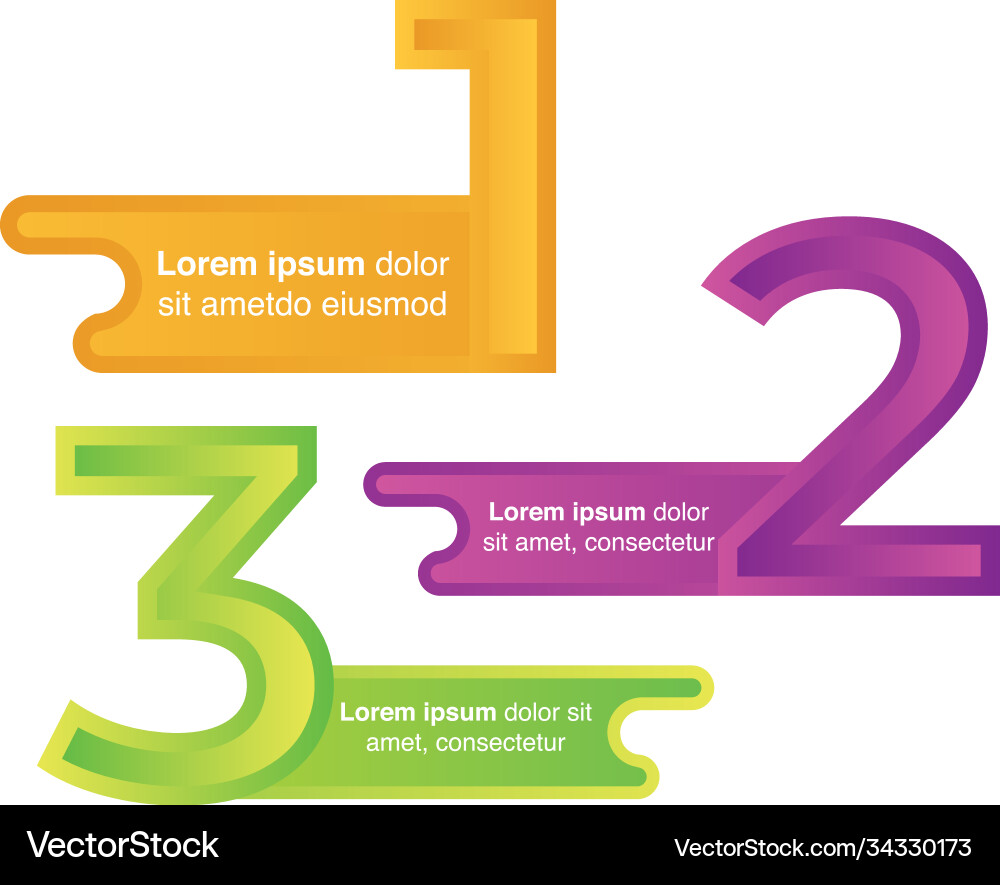 1

Lorem ipsum dolor sit ametdo eiusmod

2

Lorem ipsum dolor sit amet, consectetur

3

Lorem ipsum dolor sit amet, consectetur

VectorStock

VectorStock.com/34330173