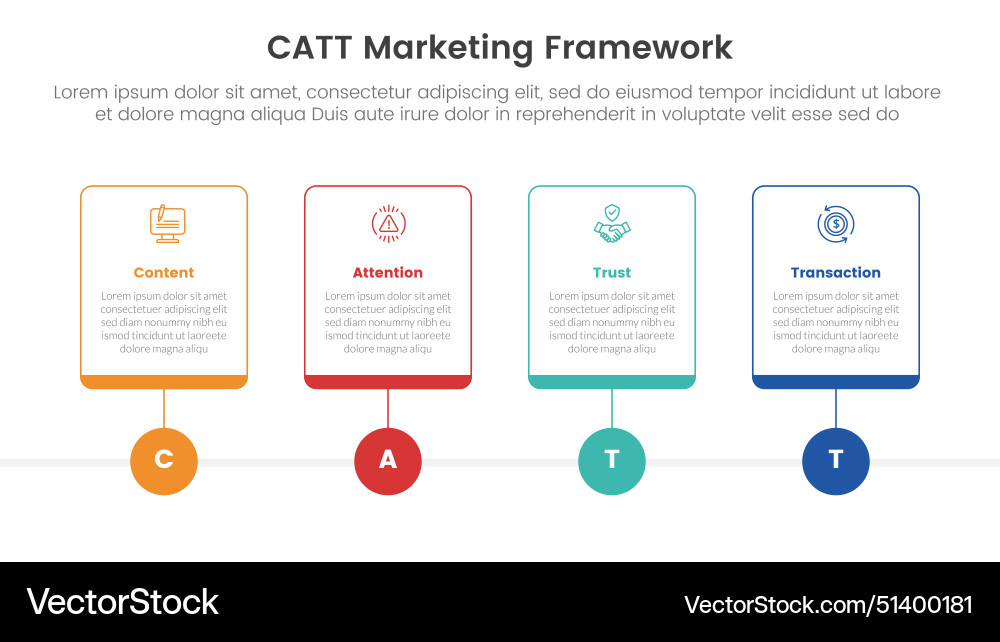 CATT Marketing Framework

Lorem ipsum dolor sit amet, consectetur adipiscing elit, sed do eiusmod tempor incididunt ut labore et dolore magna aliqua Duis aute irure dolor in reprehenderit in voluptate velit esse sed do

Content

Lorem ipsum dolor sit amet consectetuer adipiscing elit sed diam nonummy nibh eu ismod tincidunt ut laoreete dolore magna aliqu

C

Attention

Lorem ipsum dolor sit amet consectetuer adipiscing elit sed diam nonummy nibh eu ismod tincidunt ut laoreete dolore magna aliqu

A

Trust

Lorem ipsum dolor sit amet consectetuer adipiscing elit sed diam nonummy nibh eu ismod tincidunt ut laoreete dolore magna aliqu

T

Transaction

Lorem ipsum dolor sit amet consectetuer adipiscing elit sed diam nonummy nibh eu ismod tincidunt ut laoreete dolore magna aliqu

T

VectorStock

VectorStock.com/51400181