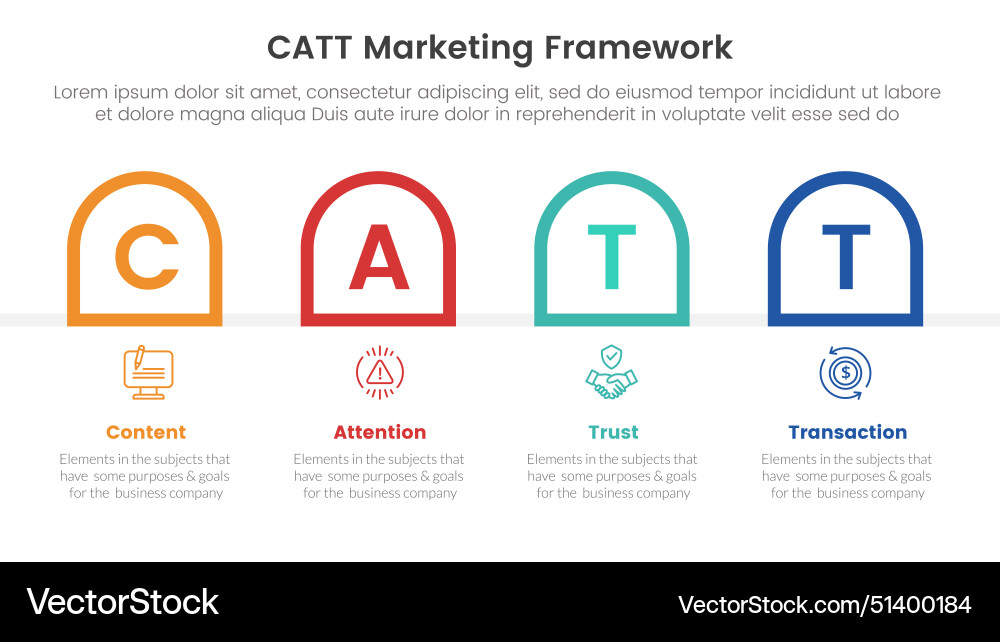 CATT Marketing Framework

Lorem ipsum dolor sit amet, consectetur adipiscing elit, sed do eiusmod tempor incididunt ut labore et dolore magna aliqua Duis aute irure dolor in reprehenderit in voluptate velit esse sed do

C

A

T

T

Content

Elements in the subjects that have some purposes & goals for the business company

Attention

Elements in the subjects that have some purposes & goals for the business company

Trust

Elements in the subjects that have some purposes & goals for the business company

Transaction

Elements in the subjects that have some purposes & goals for the business company

VectorStock

VectorStock.com/51400184